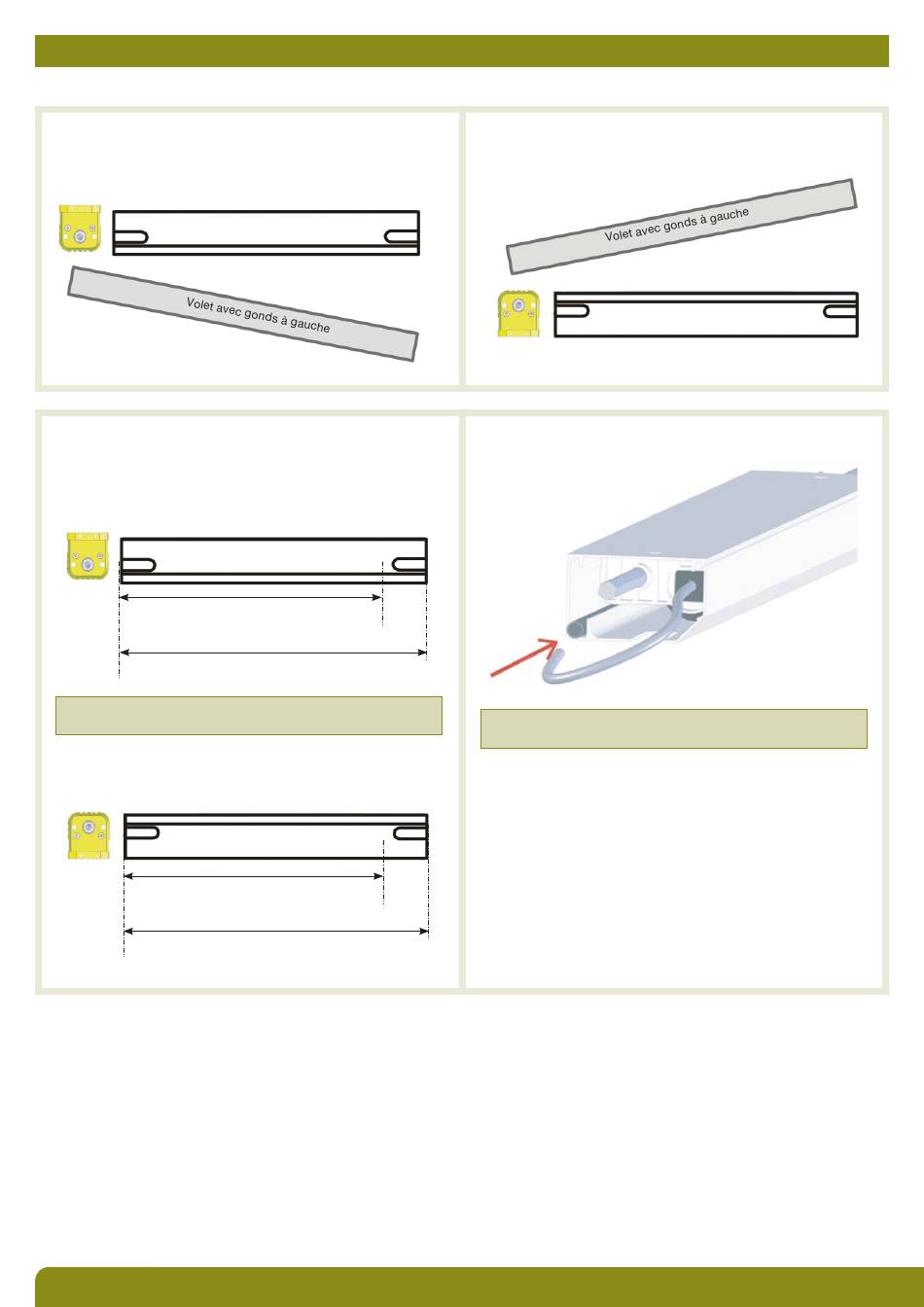 Volet avec gonds à gauche

Volet avec gonds à gauche