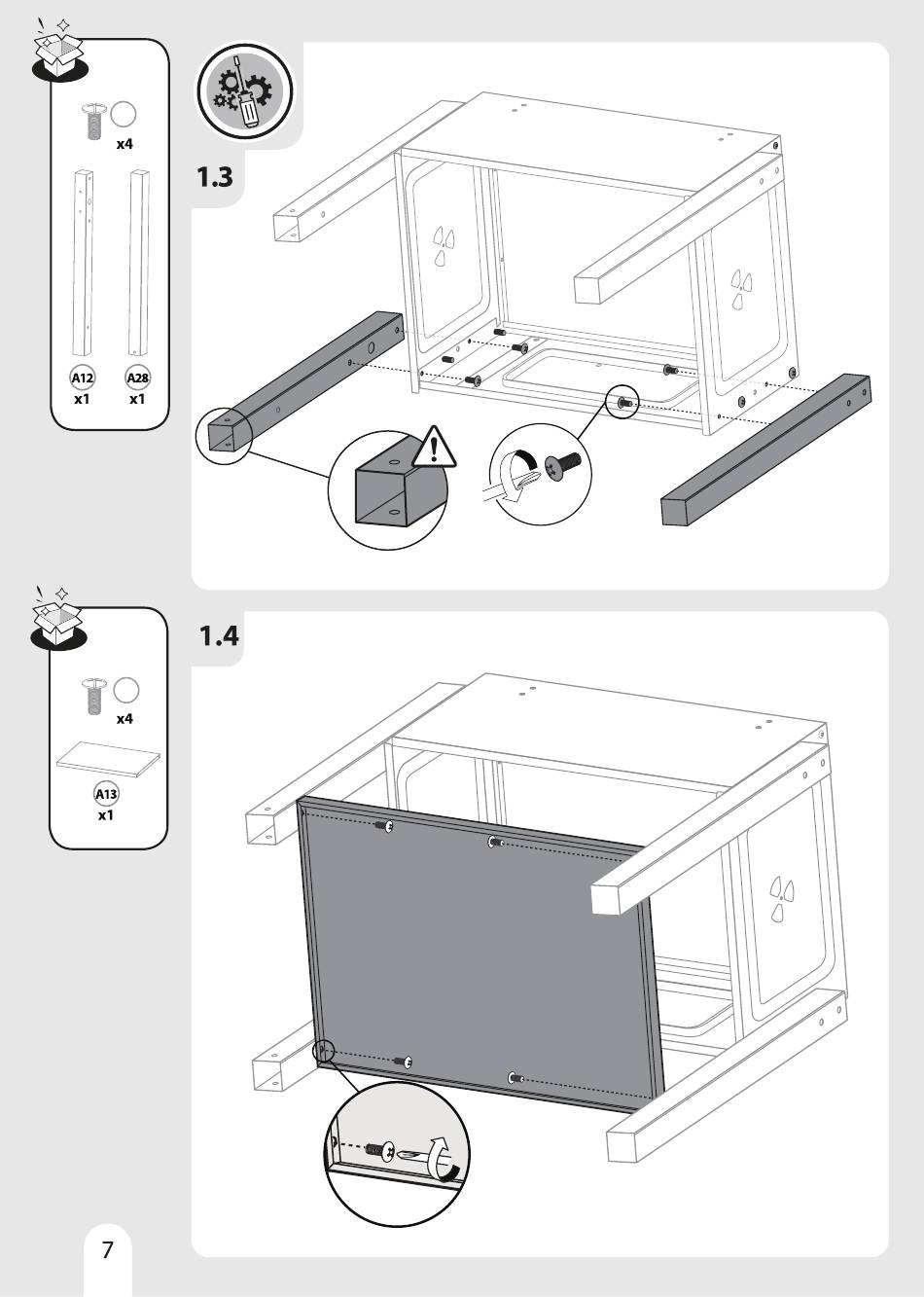 x4

A12
x1

A28
x1

1.3

x4

A13
x1

1.4

7