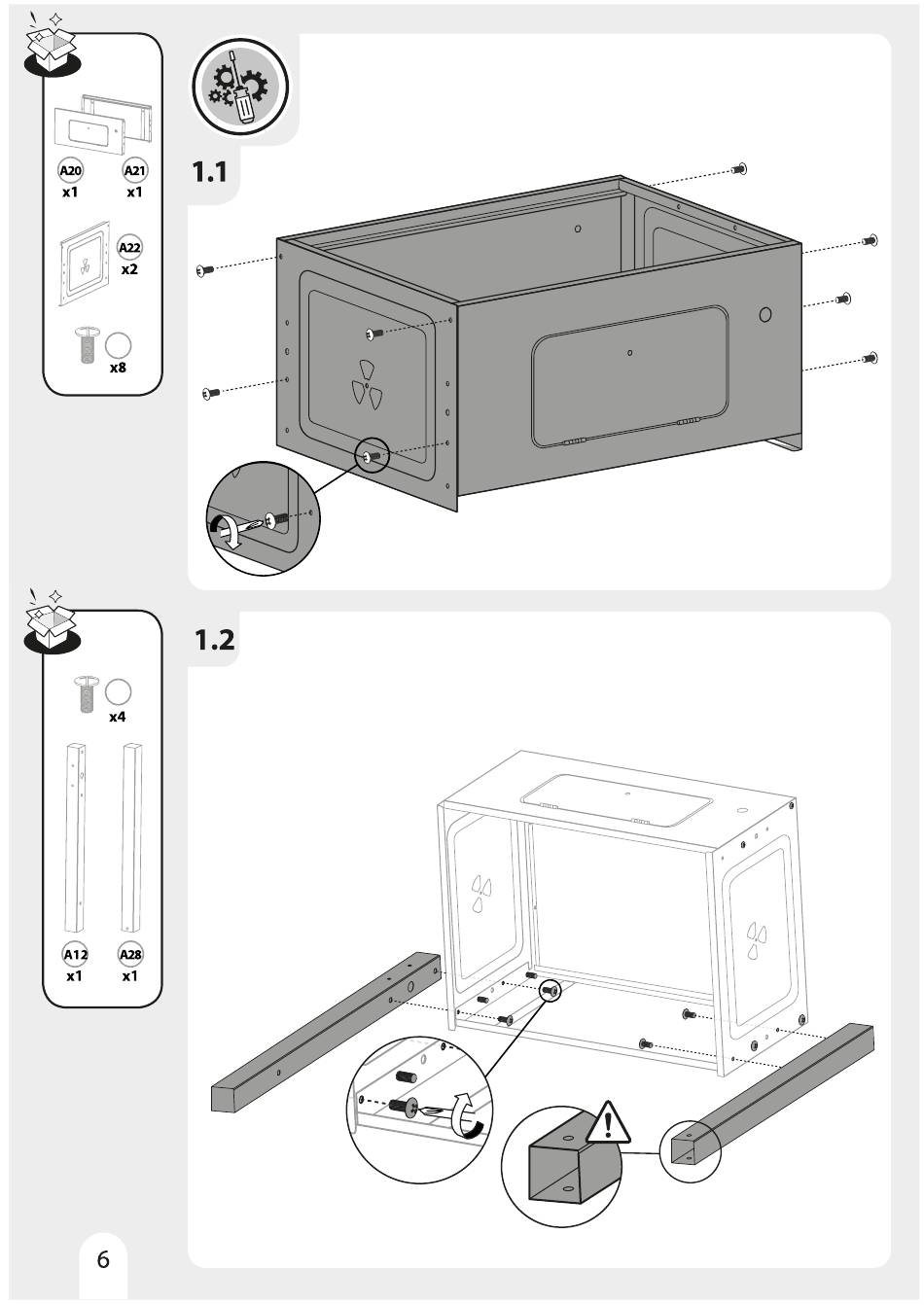 A20
x1

A21
x1

A22
x2

x8

1.1

x4

A12
x1

A28
x1

1.2

6