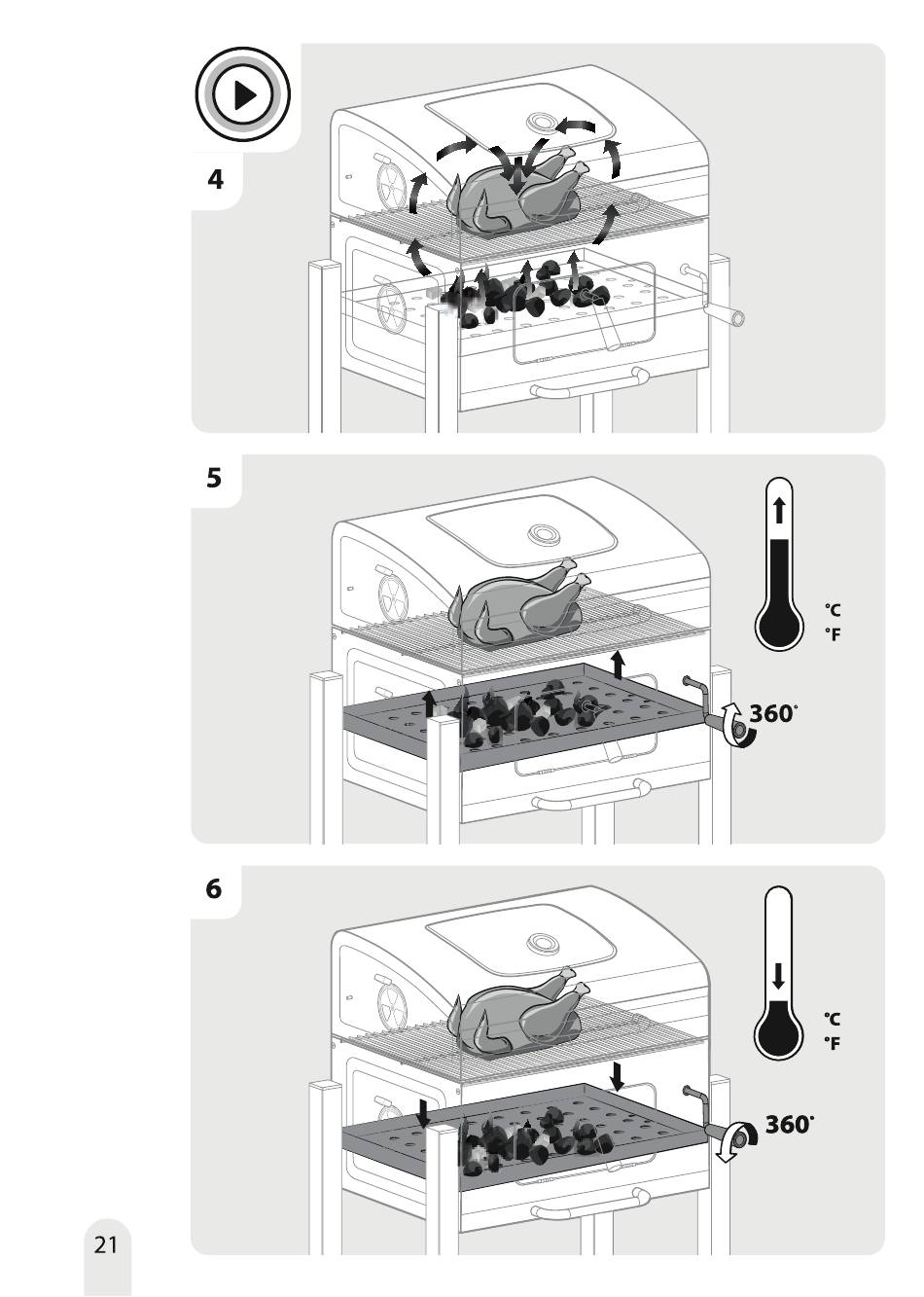 4

5

°C
°F

360°

6

°C
°F

360°

21