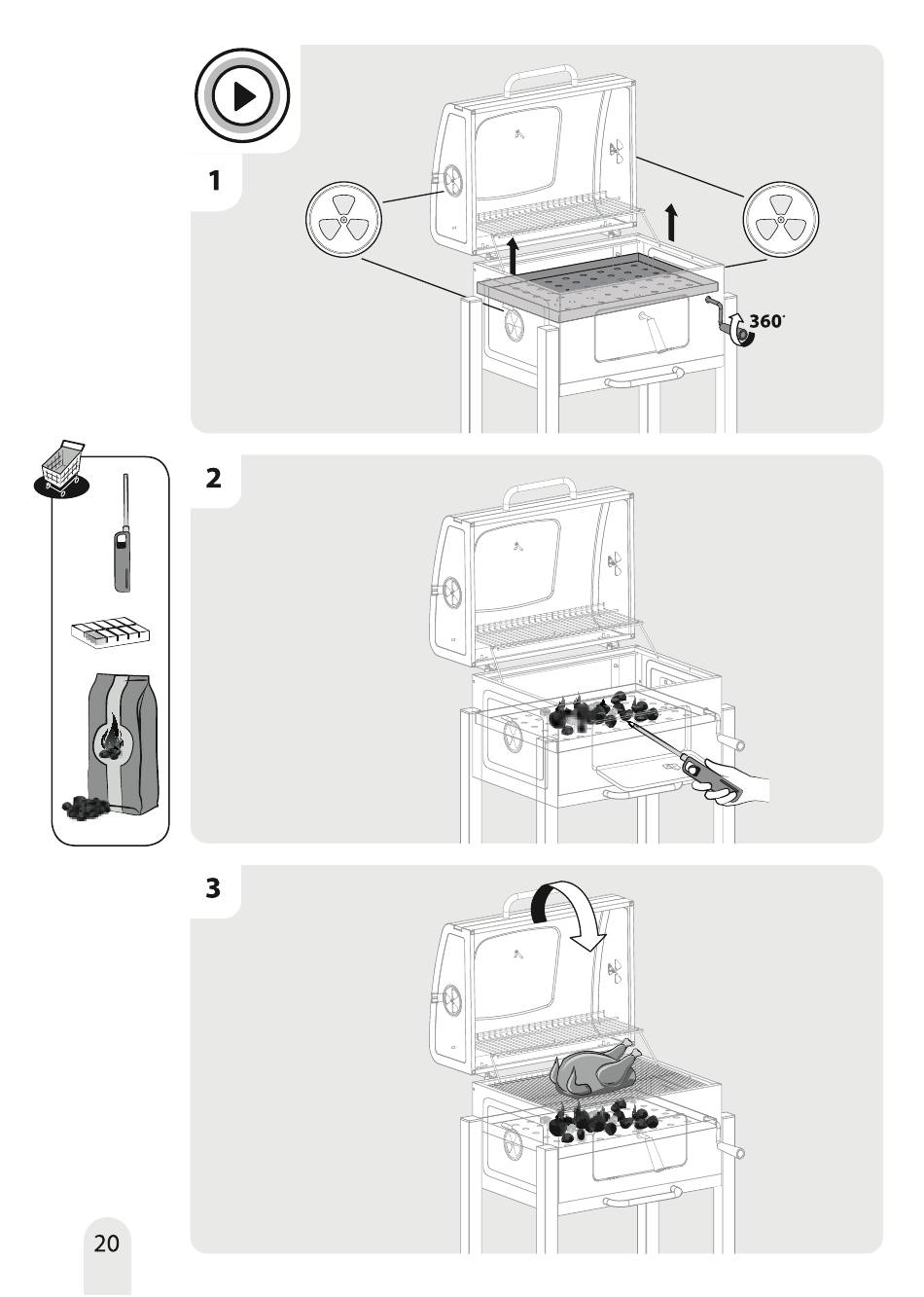 1

360°

2

3

20