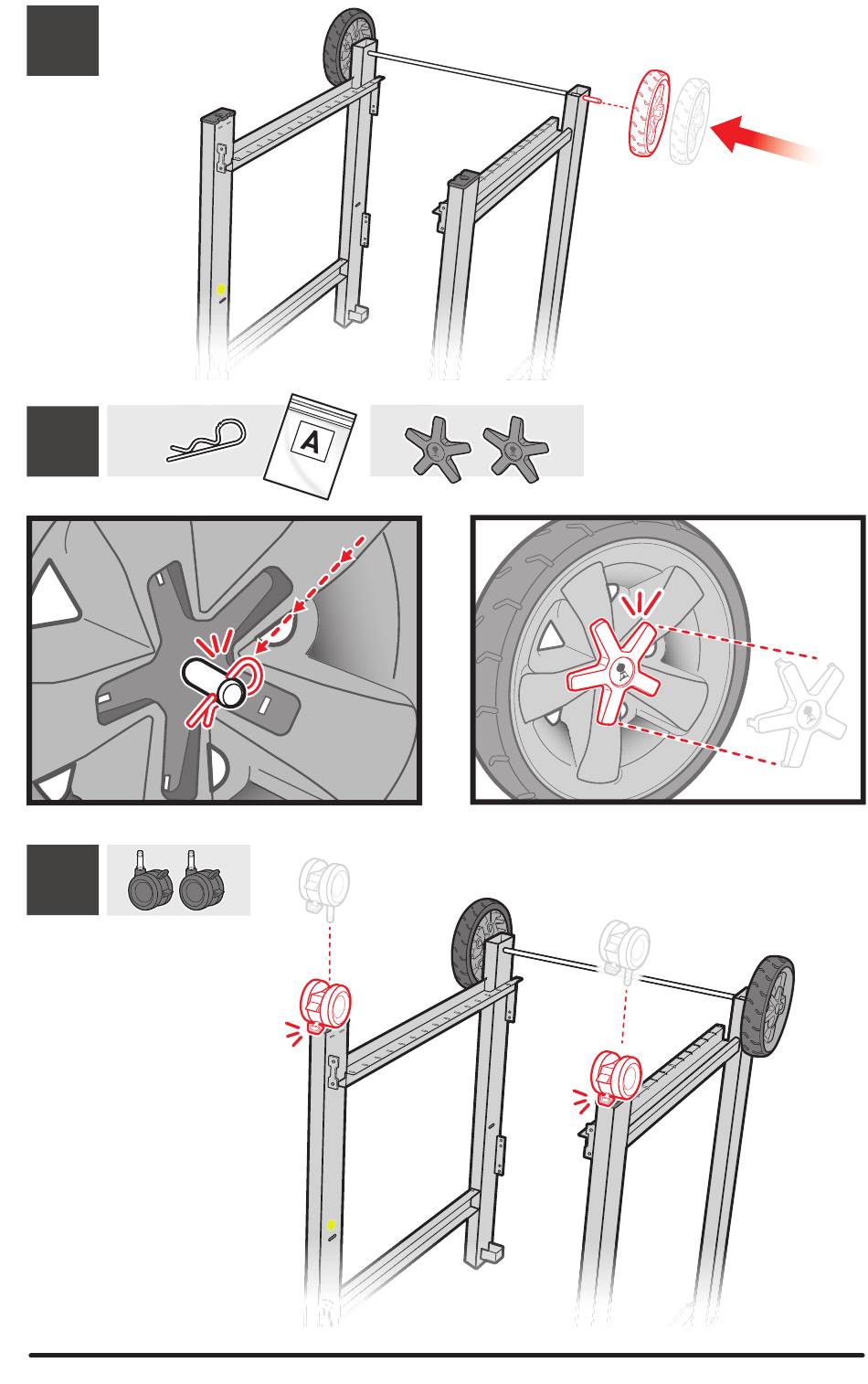 A