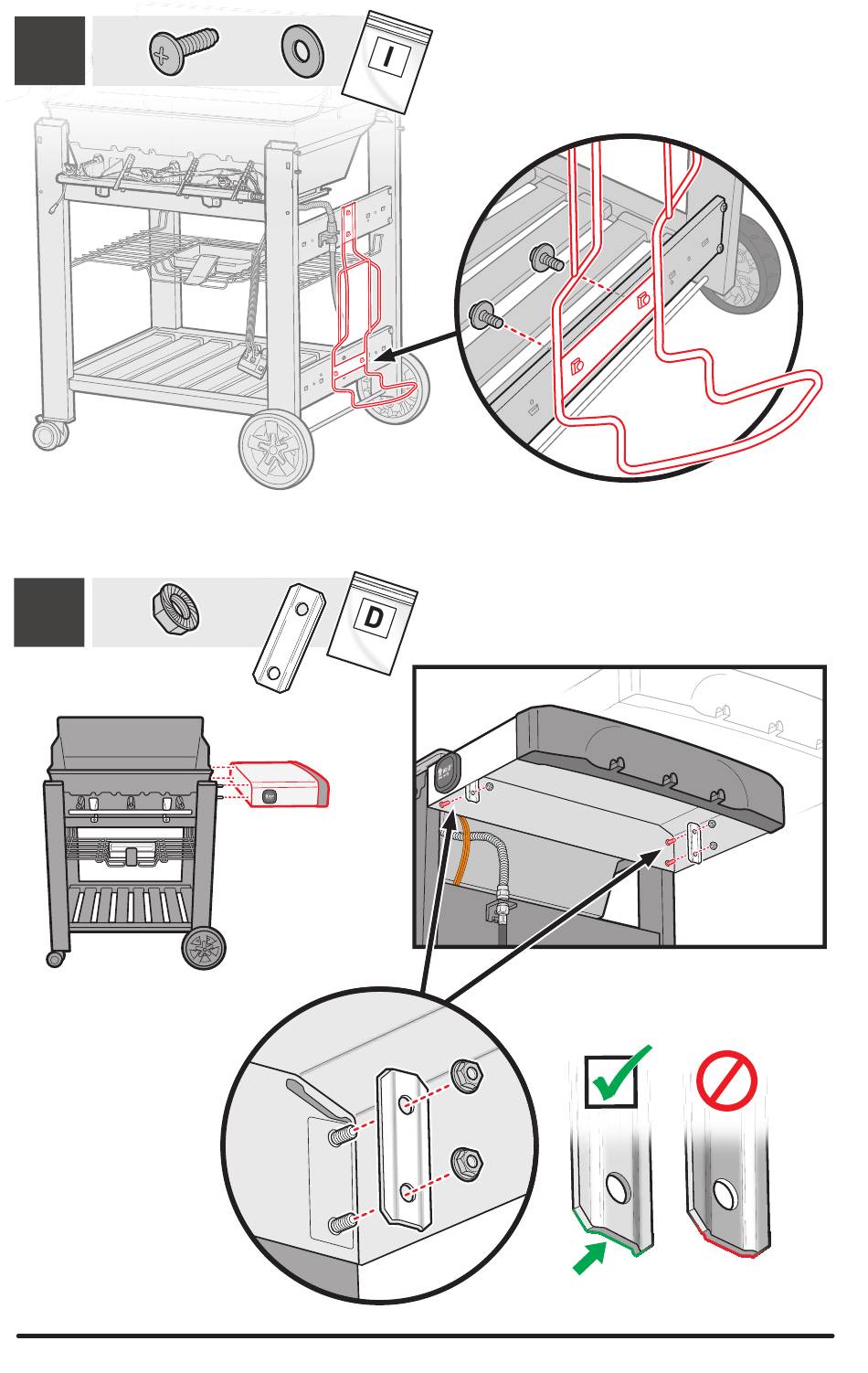 I

D