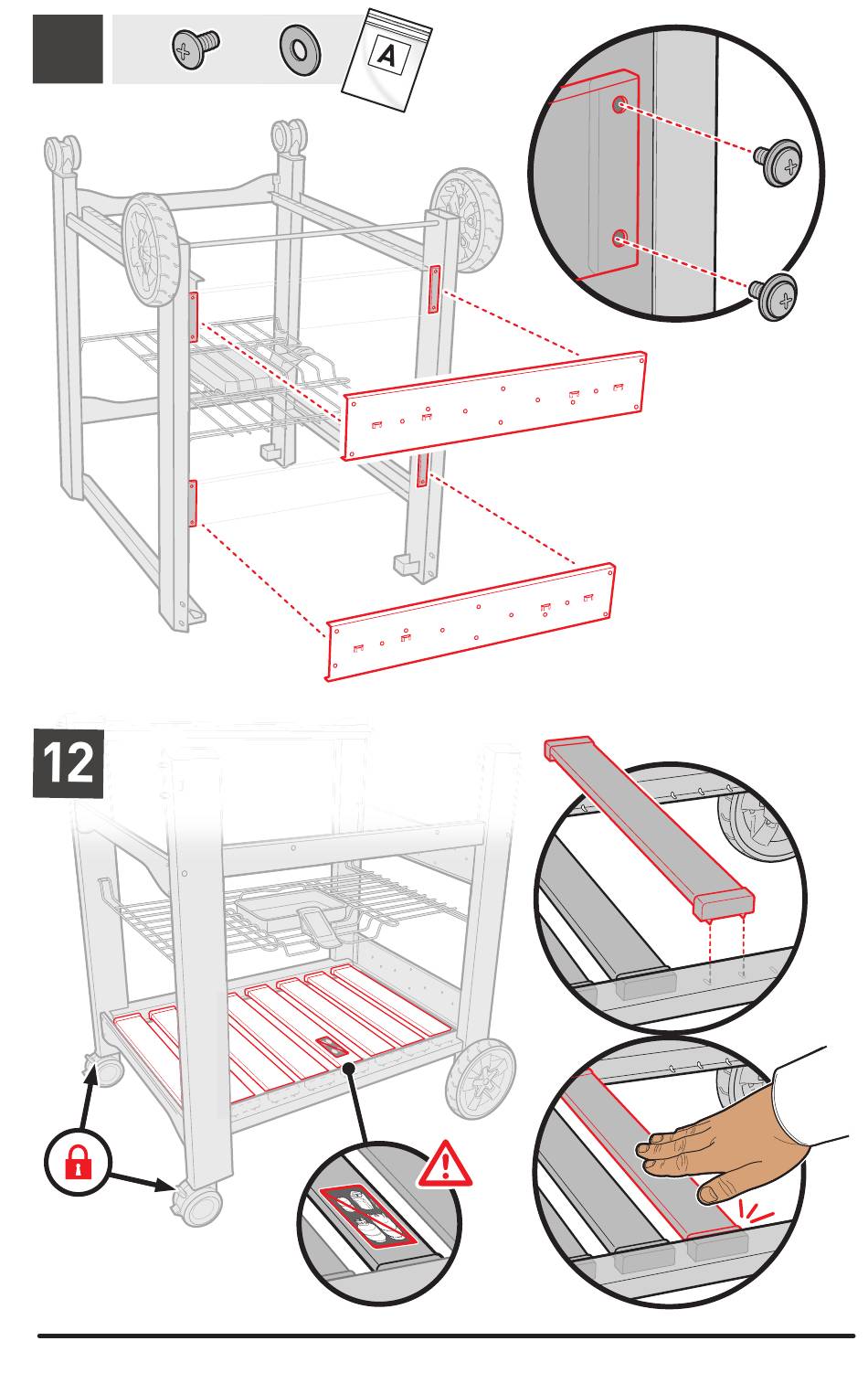 A

12