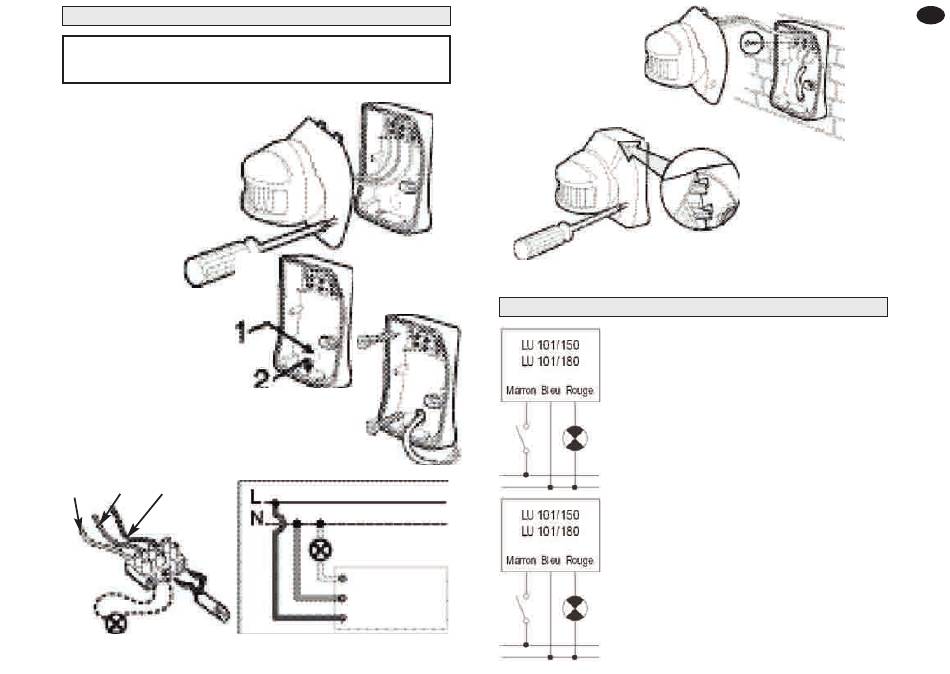 1
2

L
N

LU 101/150
LU 101/180
Marron Bleu Rouge

LU 101/150
LU 101/180
Marron Bleu Rouge