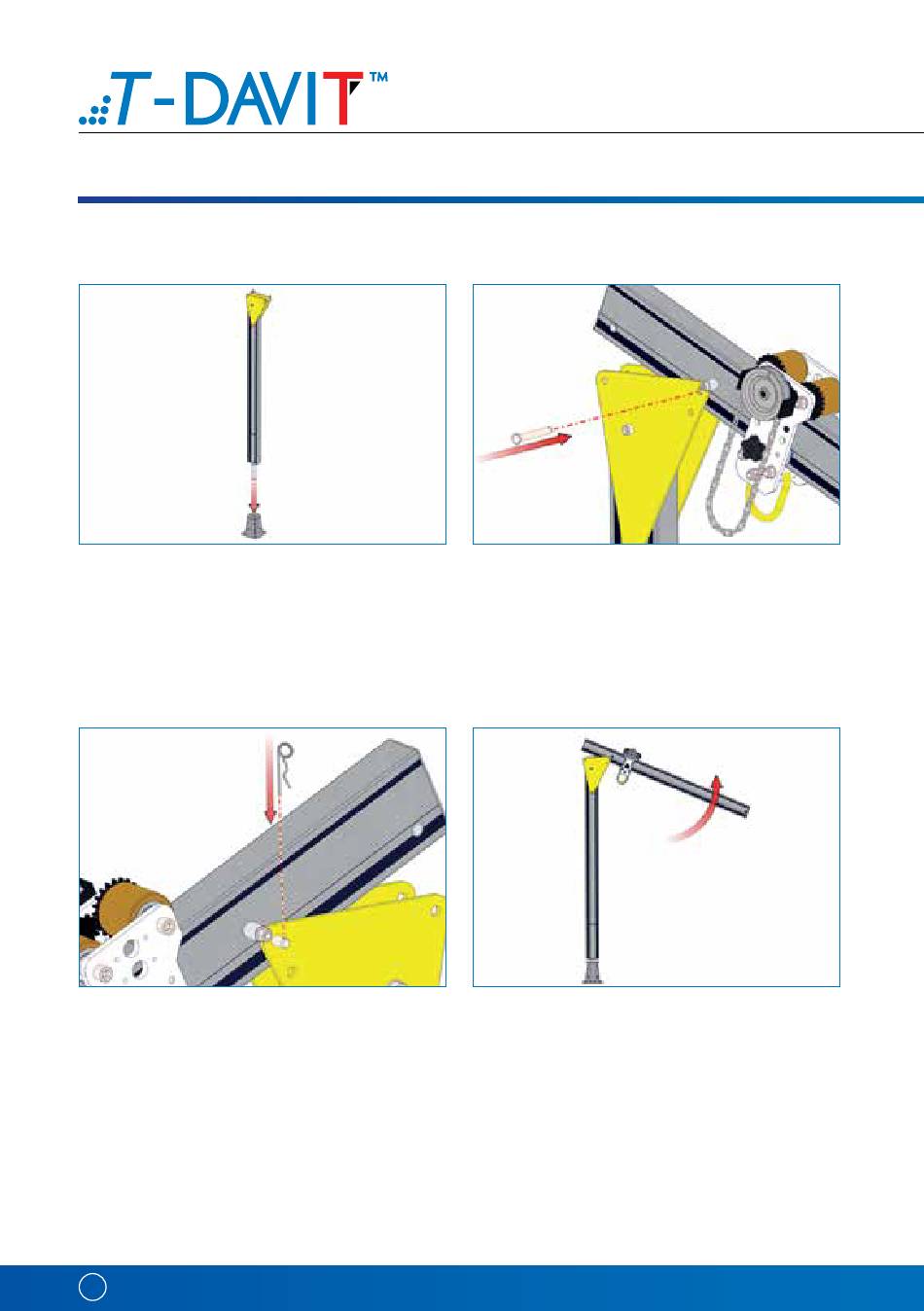 T-DAVIT™