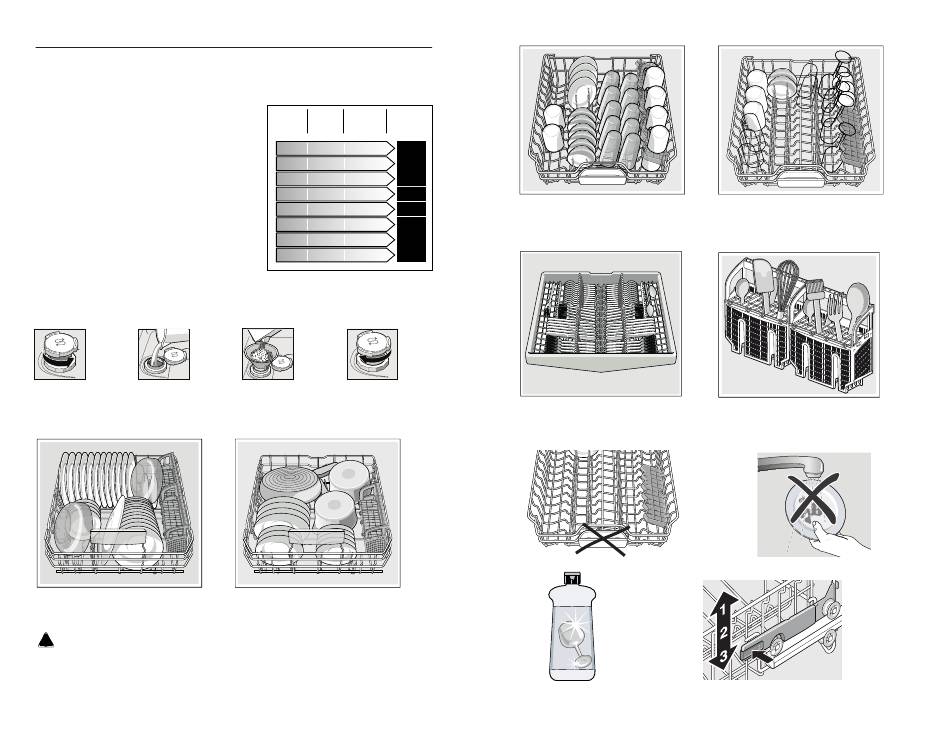 1
2
3