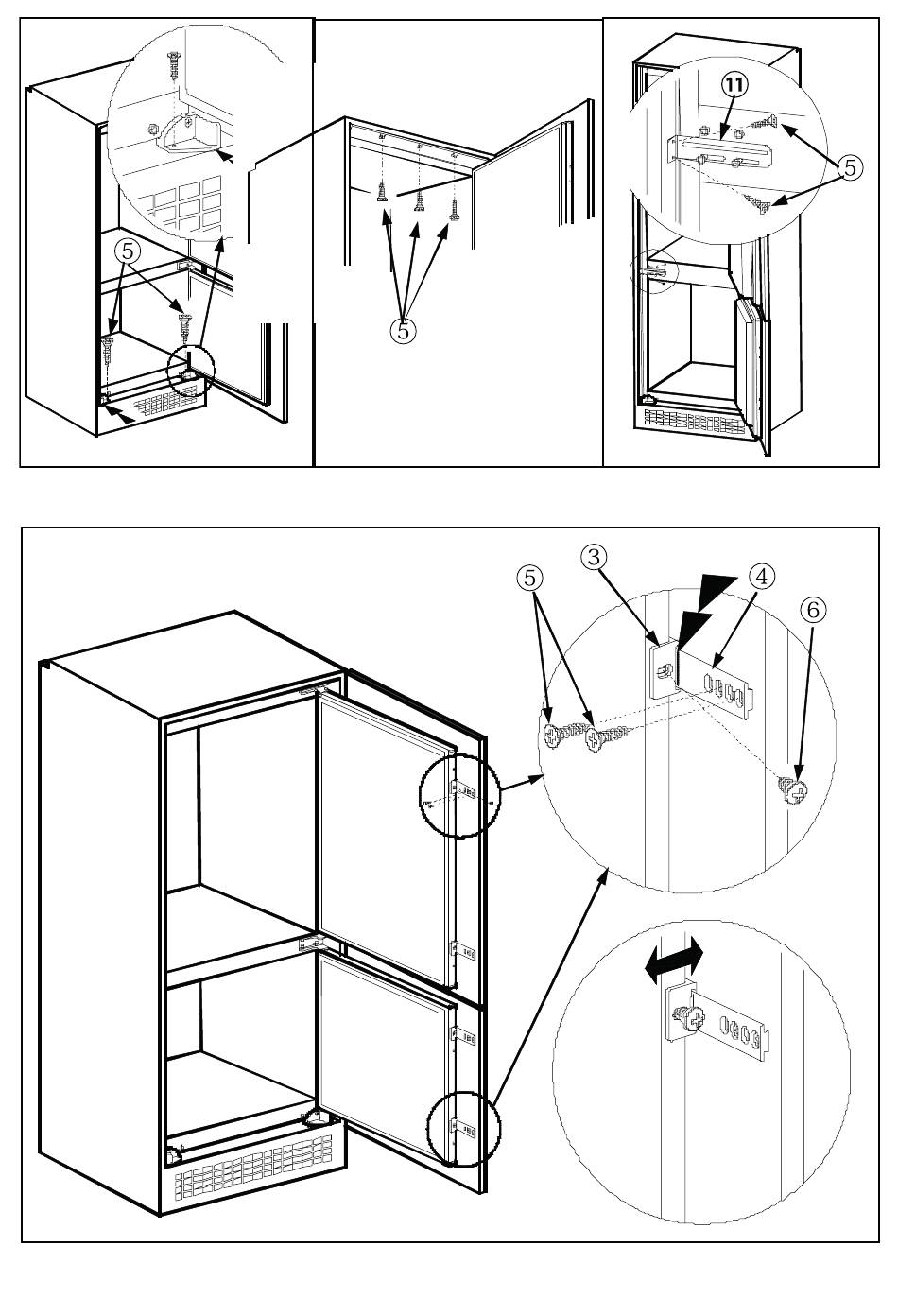 ⑤

⑤

⑪

⑤

⑤ ③ ④ ⑥