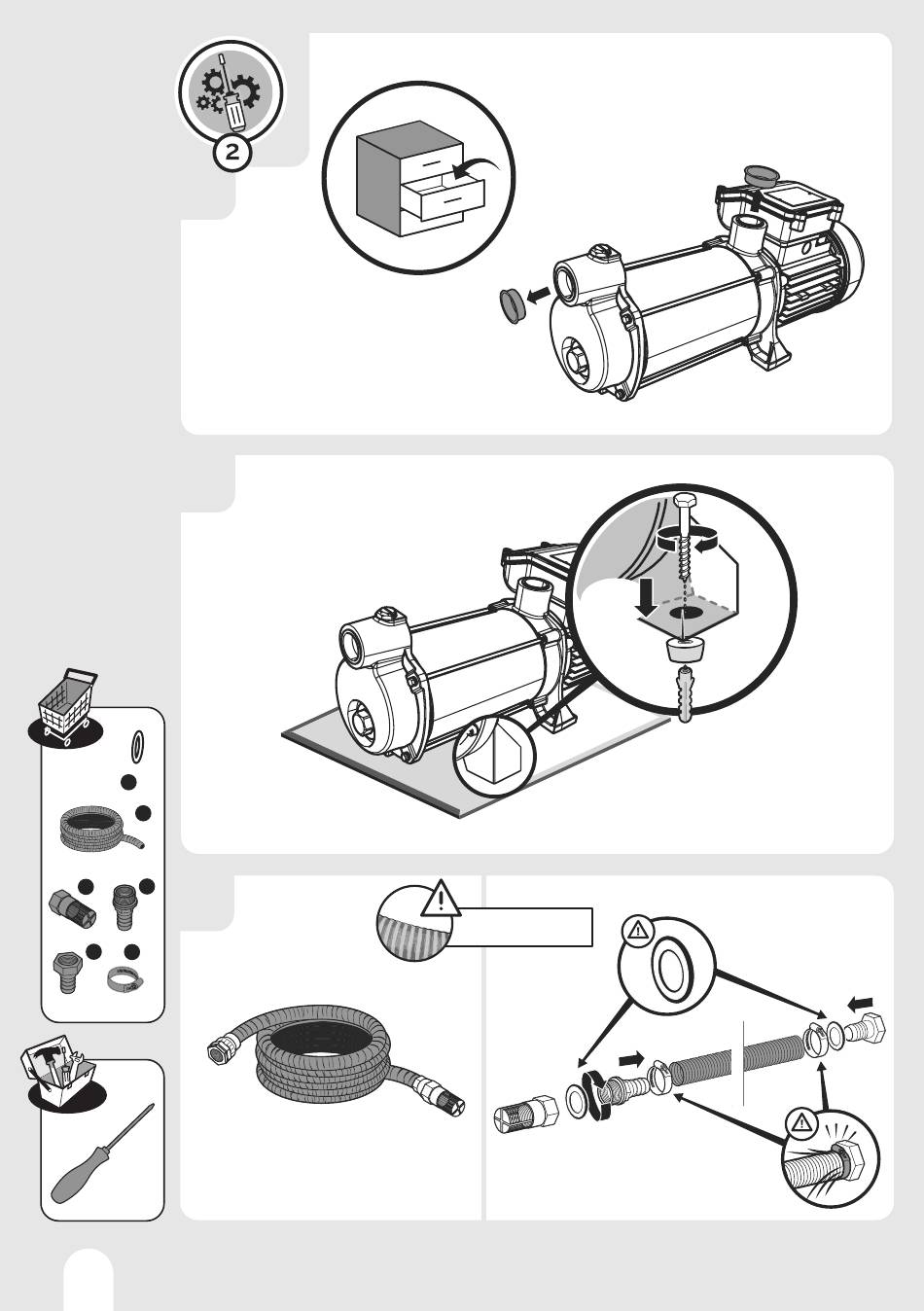 2