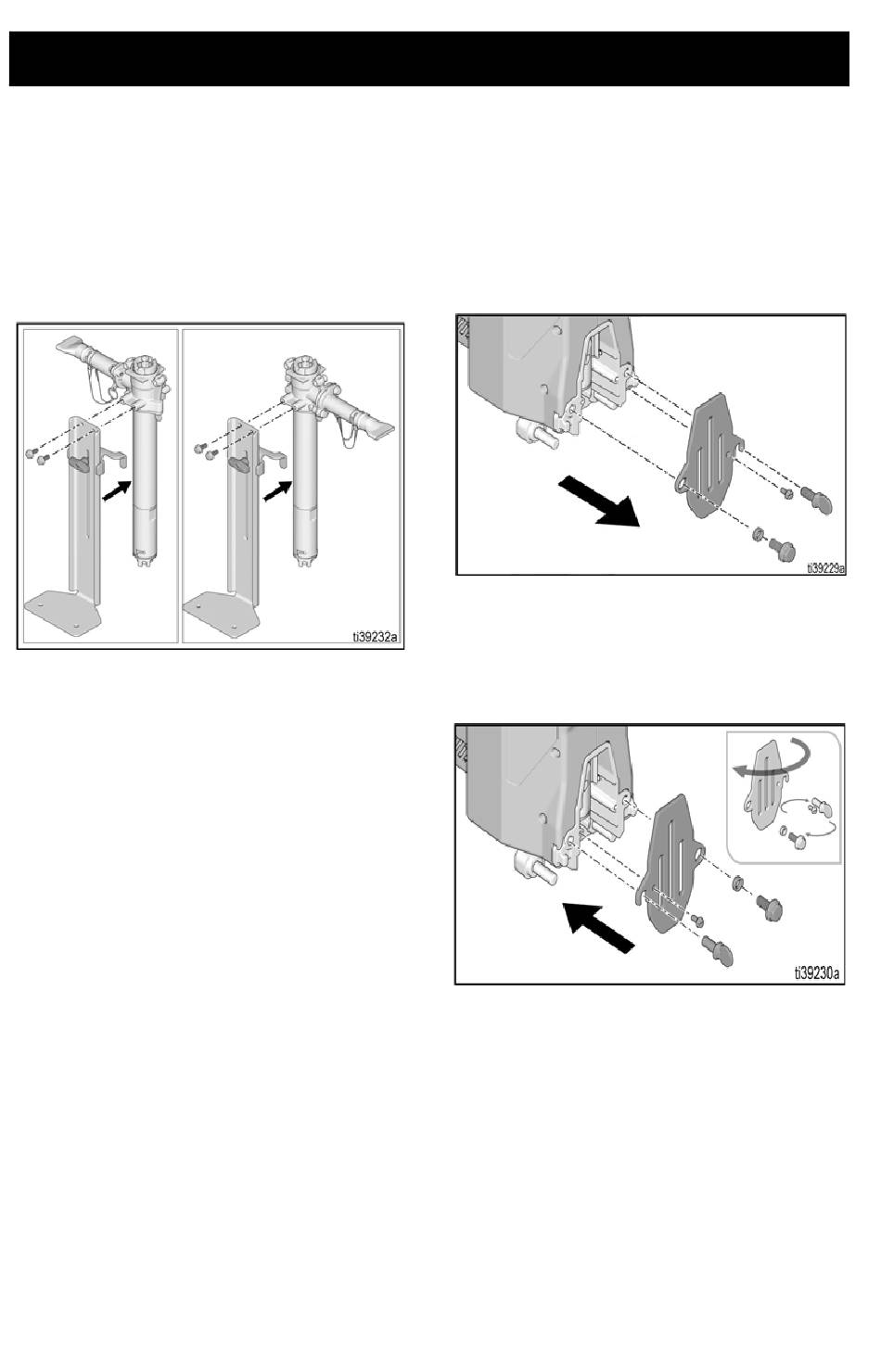 ti39232a

ti39229a

ti39230a