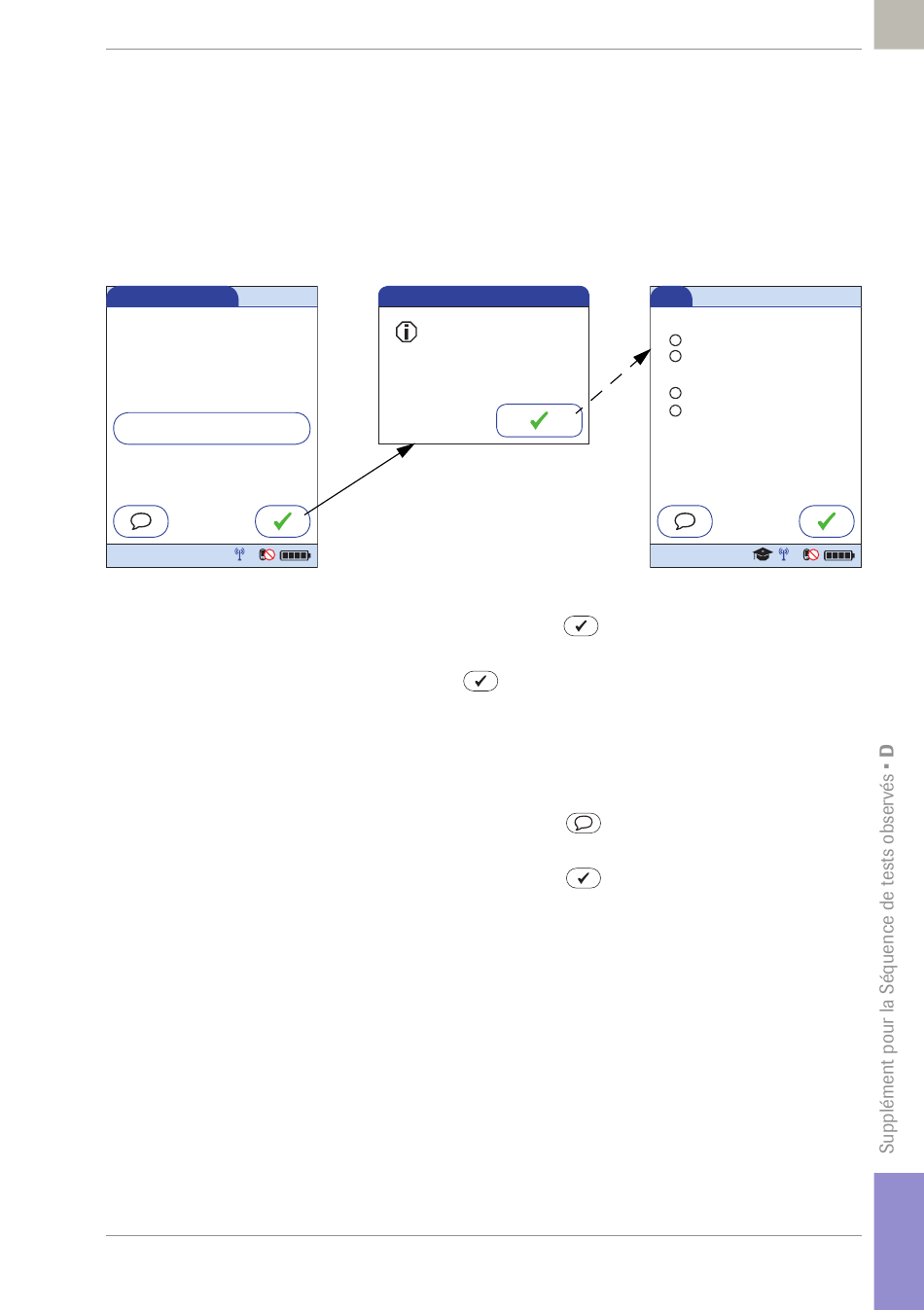 Supplément pour la Séquence de tests observés • D