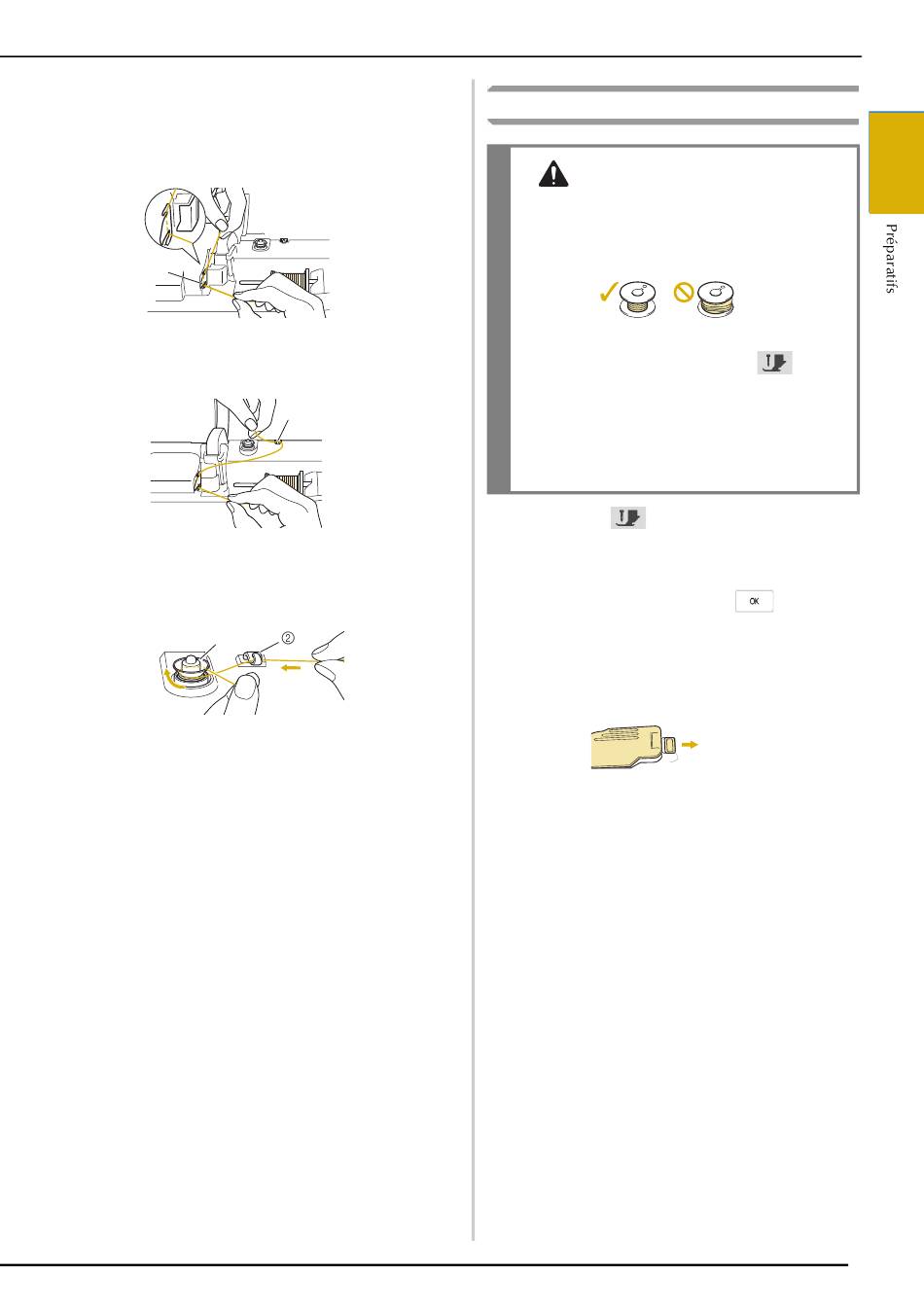 Préparatifs

②

OK