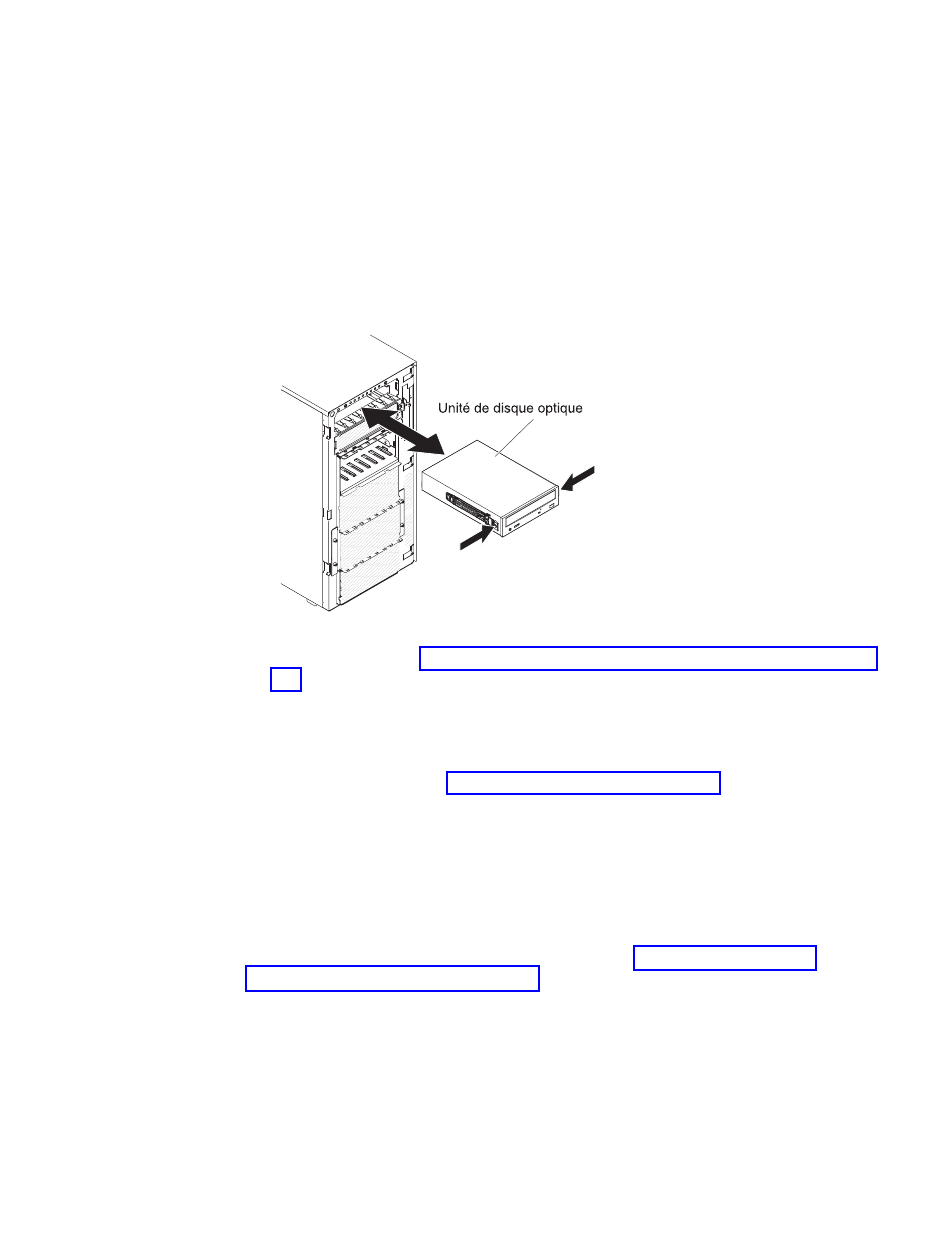 Unité de disque optique