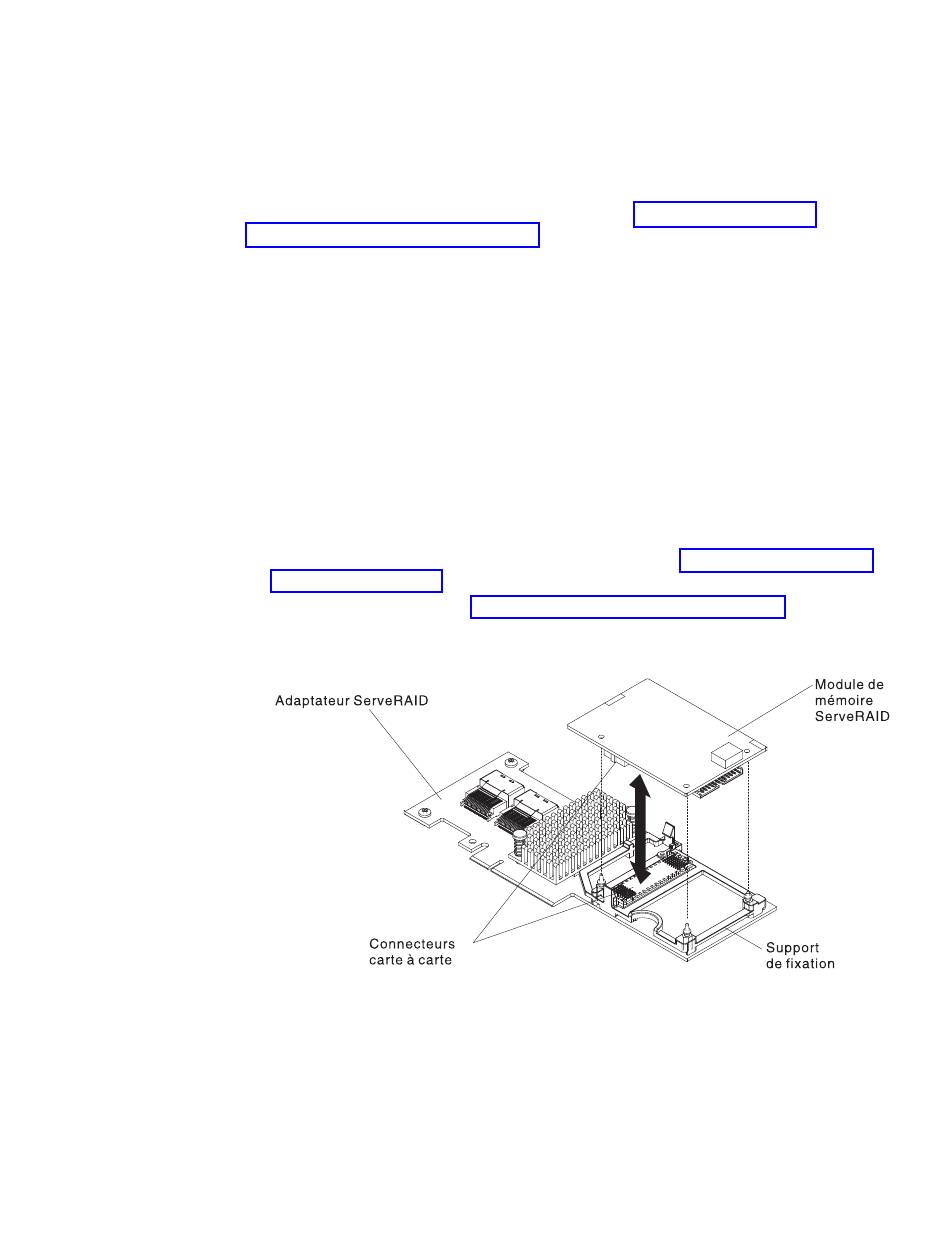 Adaptateur ServeRAID

Module de mémoire ServeRAID

Connecteurs carte à carte

Support de fixation