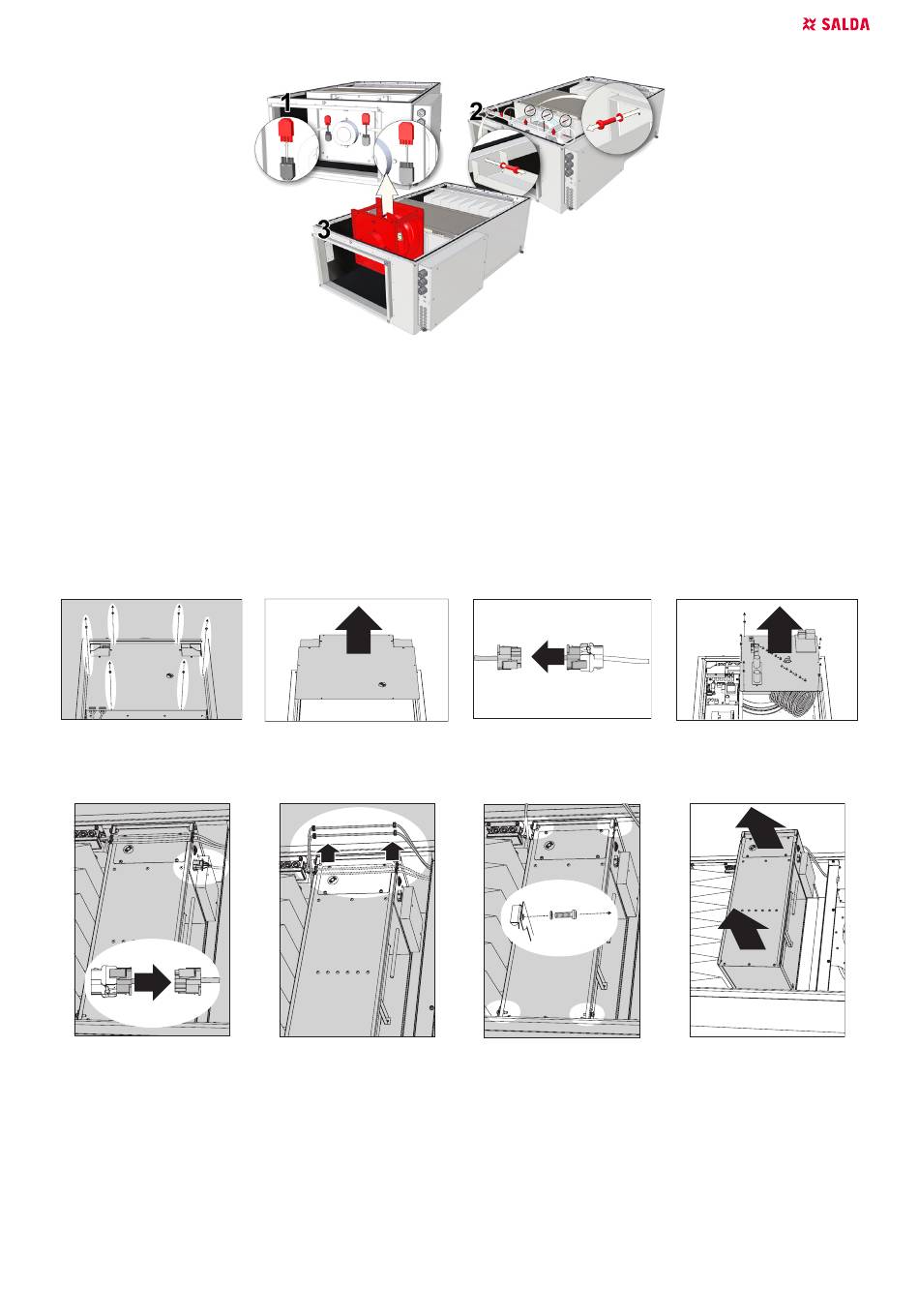 SALDA

1

2

3