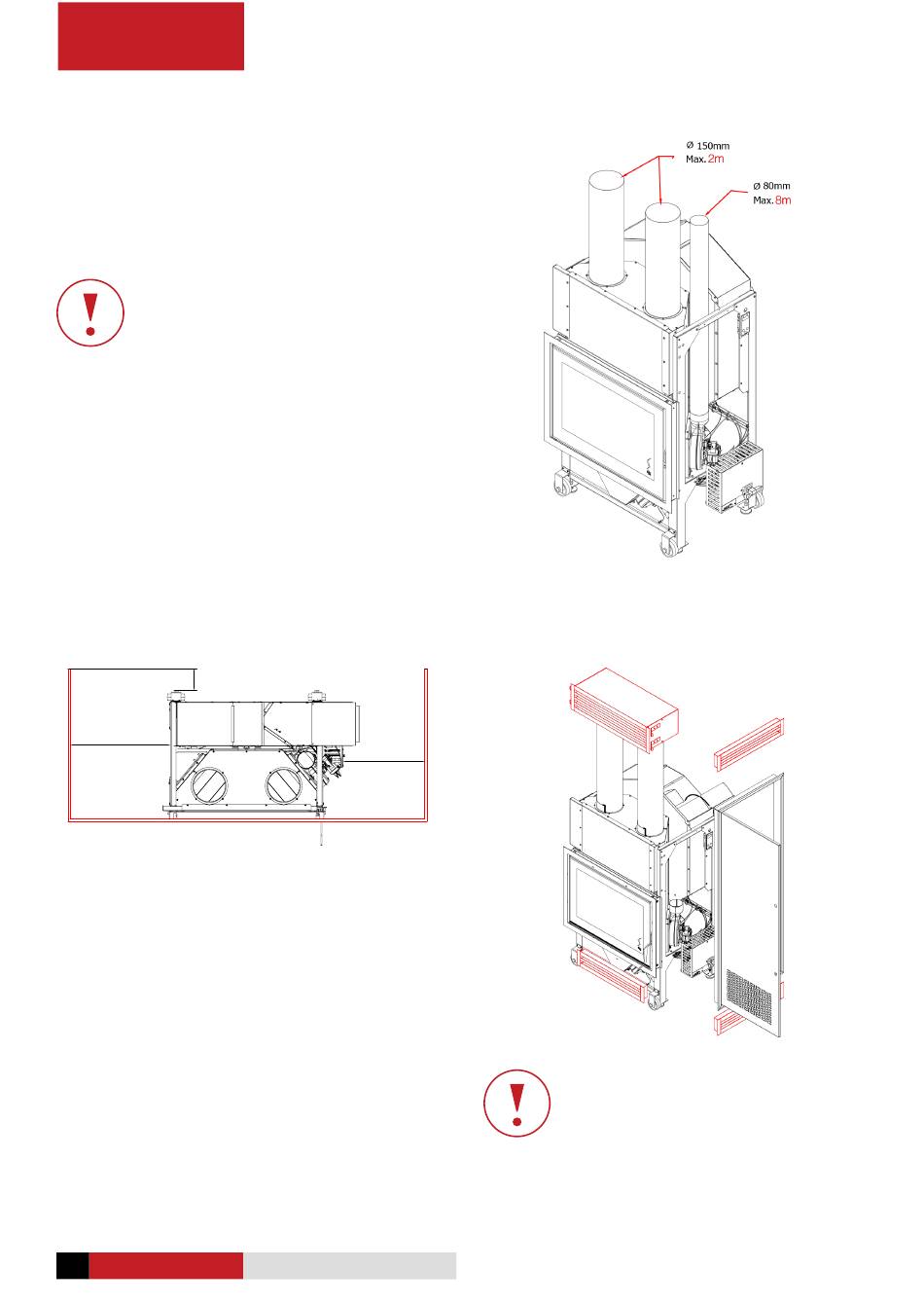 Ø 150mm
Max. 2m

Ø 80mm
Max. 8m