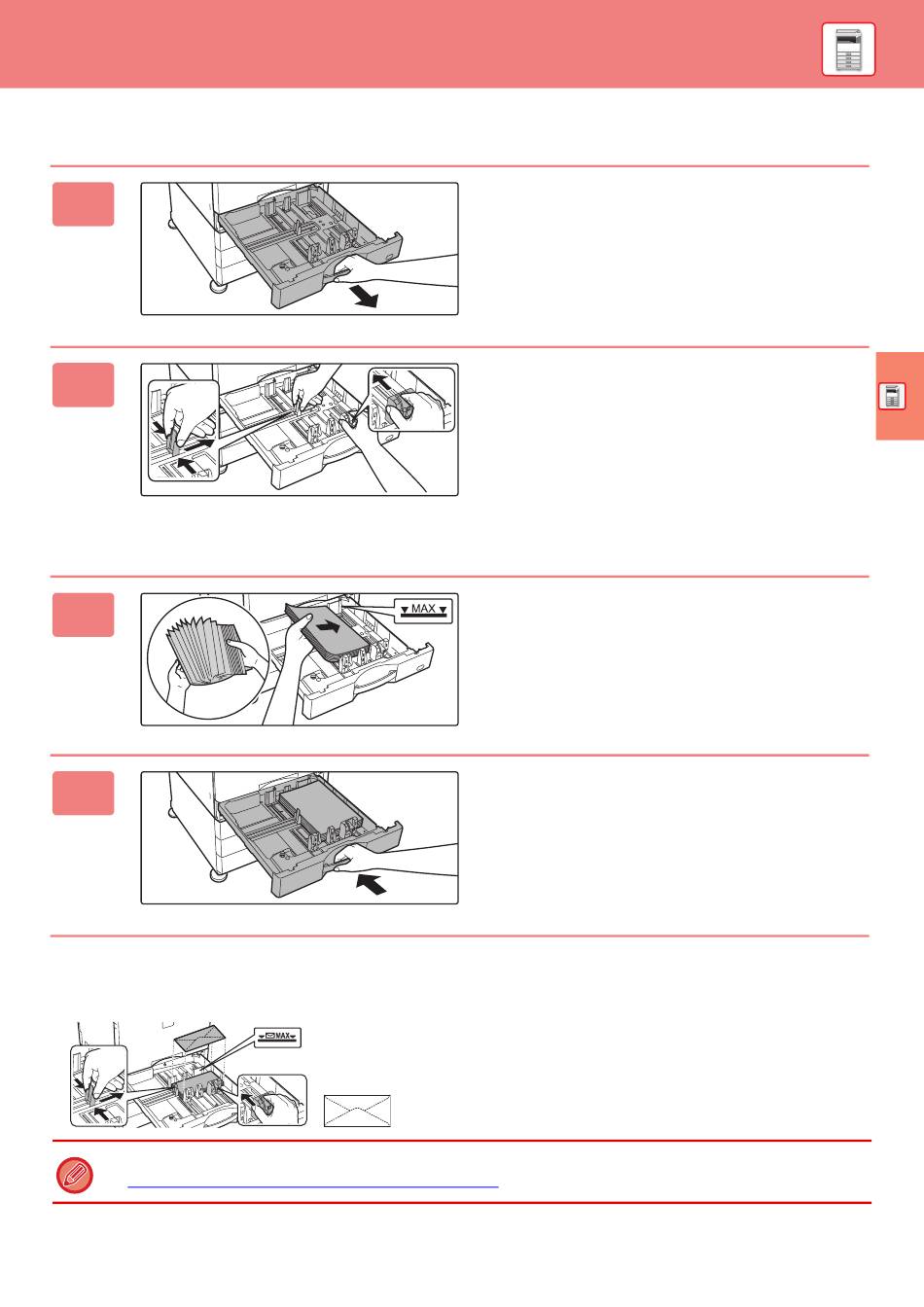 MAX

MAX