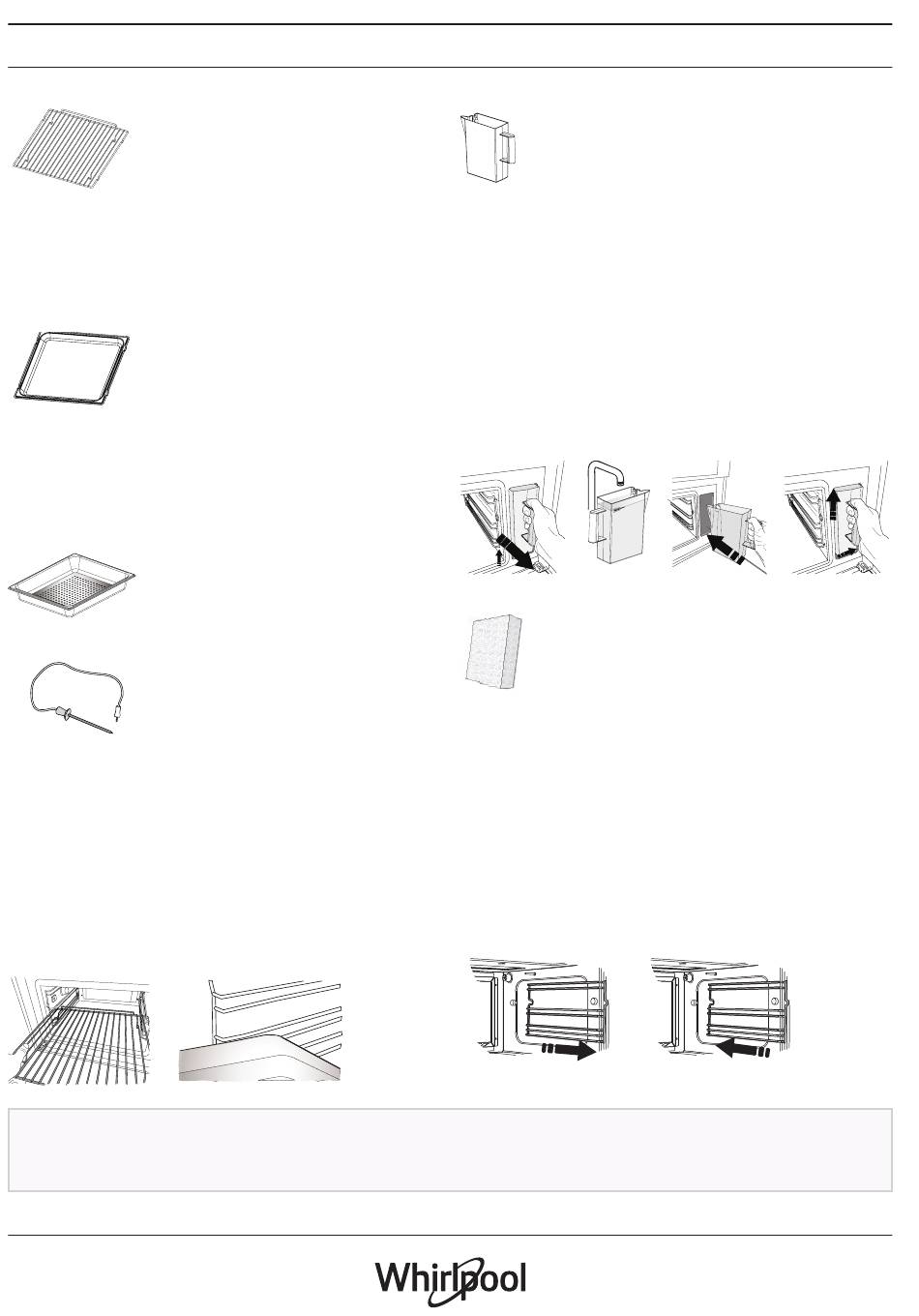 Whirlpool