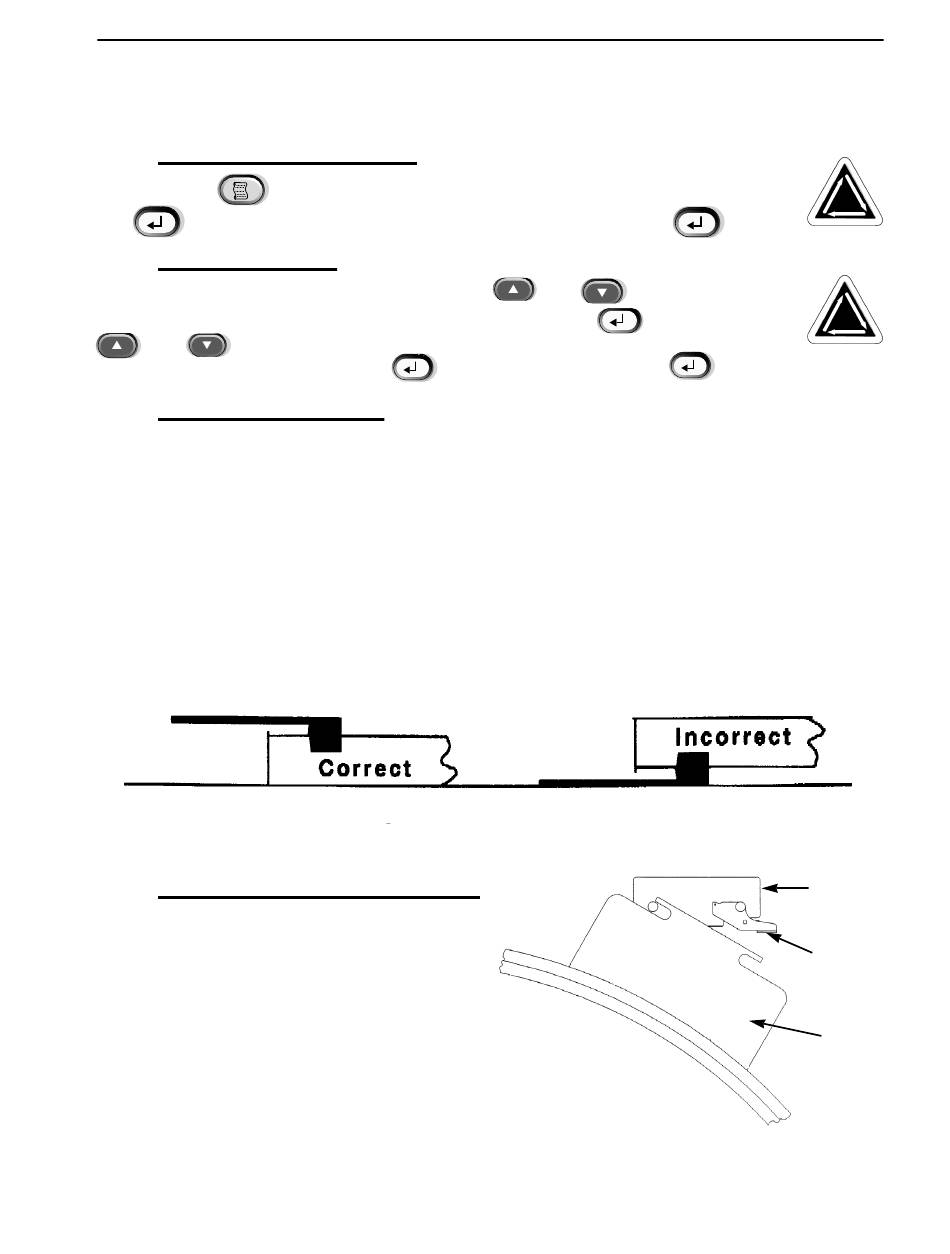 Correct

Incorrect