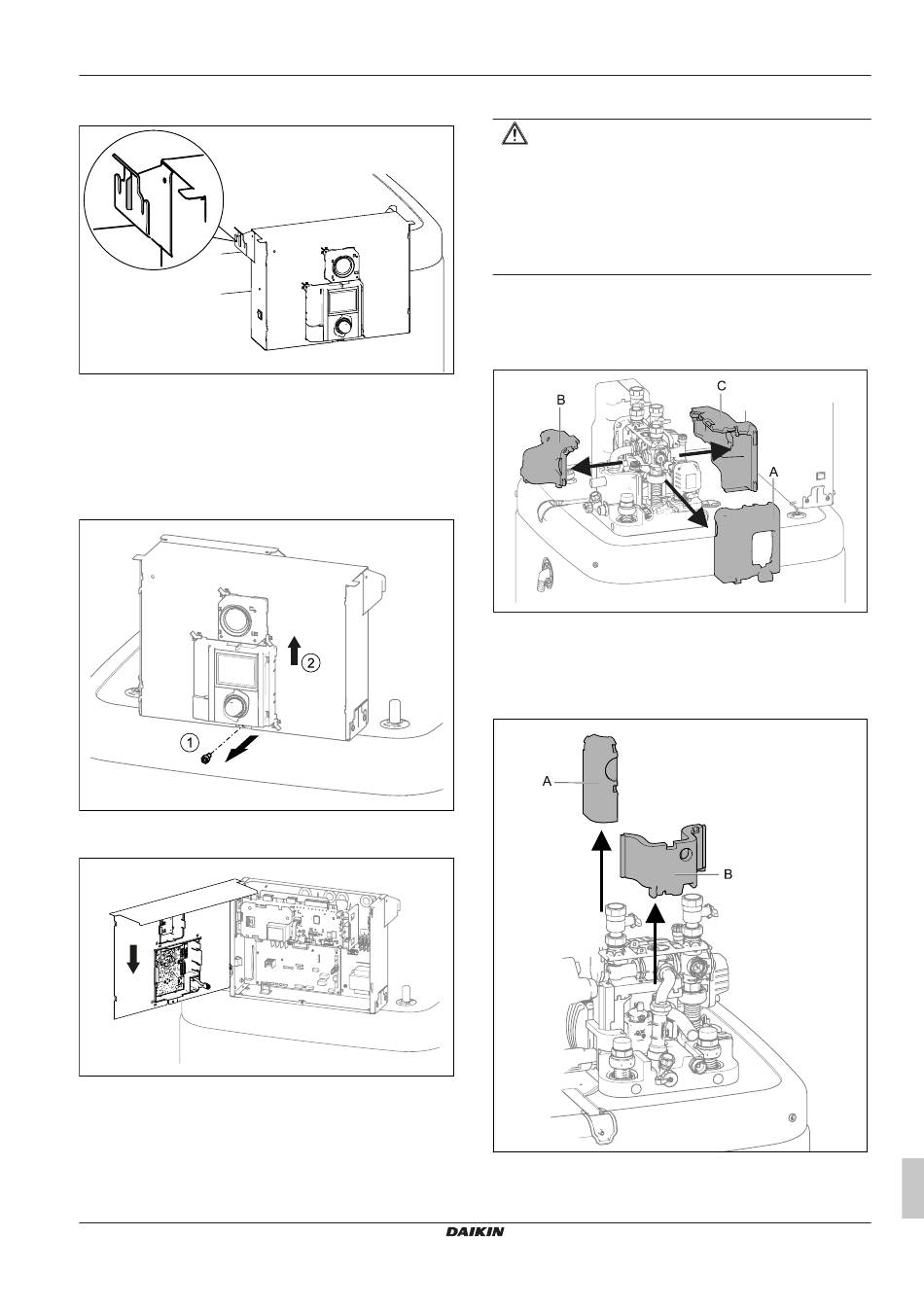 2

1

B

C

A

A

B

DAIKIN