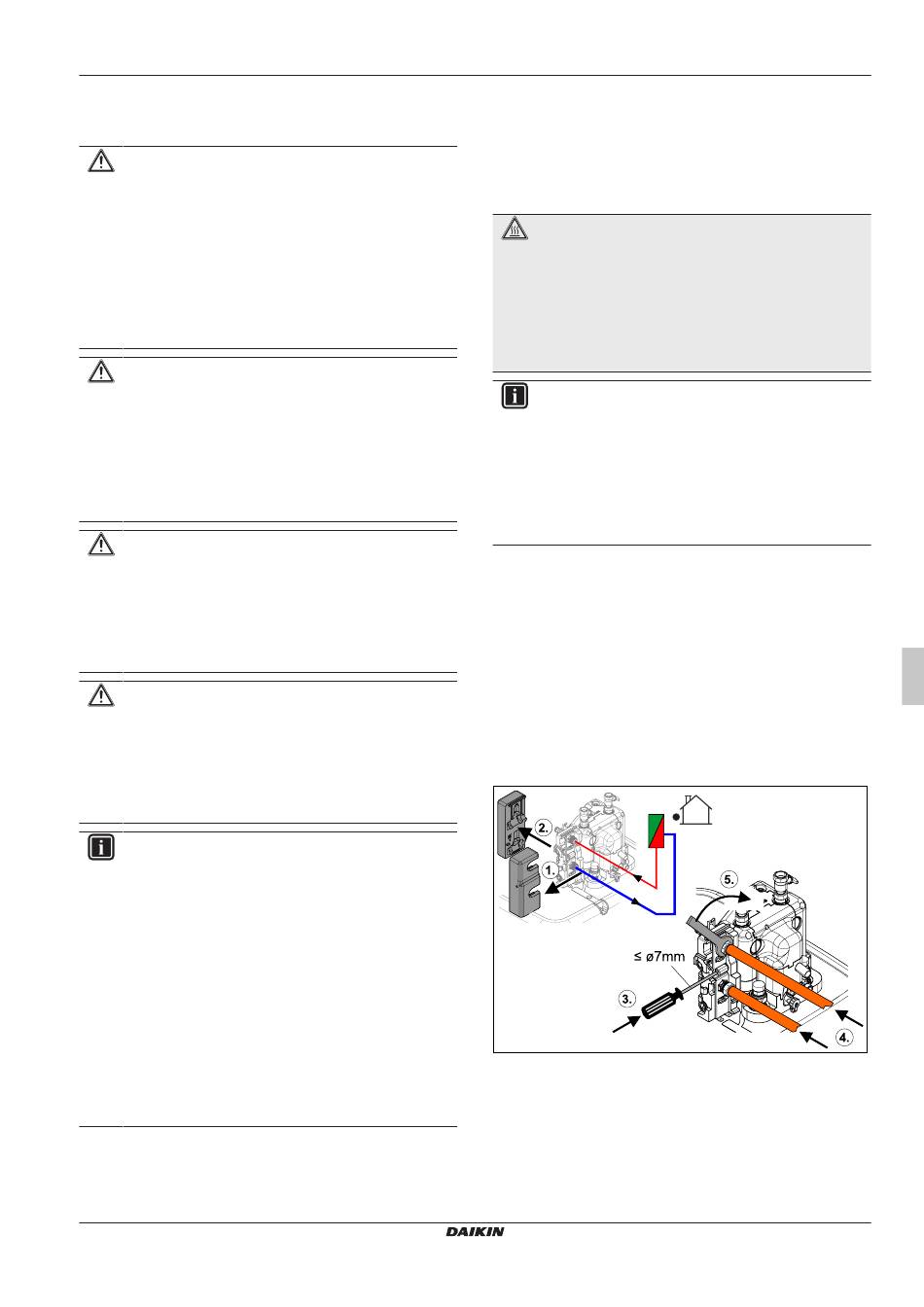 2.
1.
5.
≤ ø7mm
3.
4.
DAIKIN