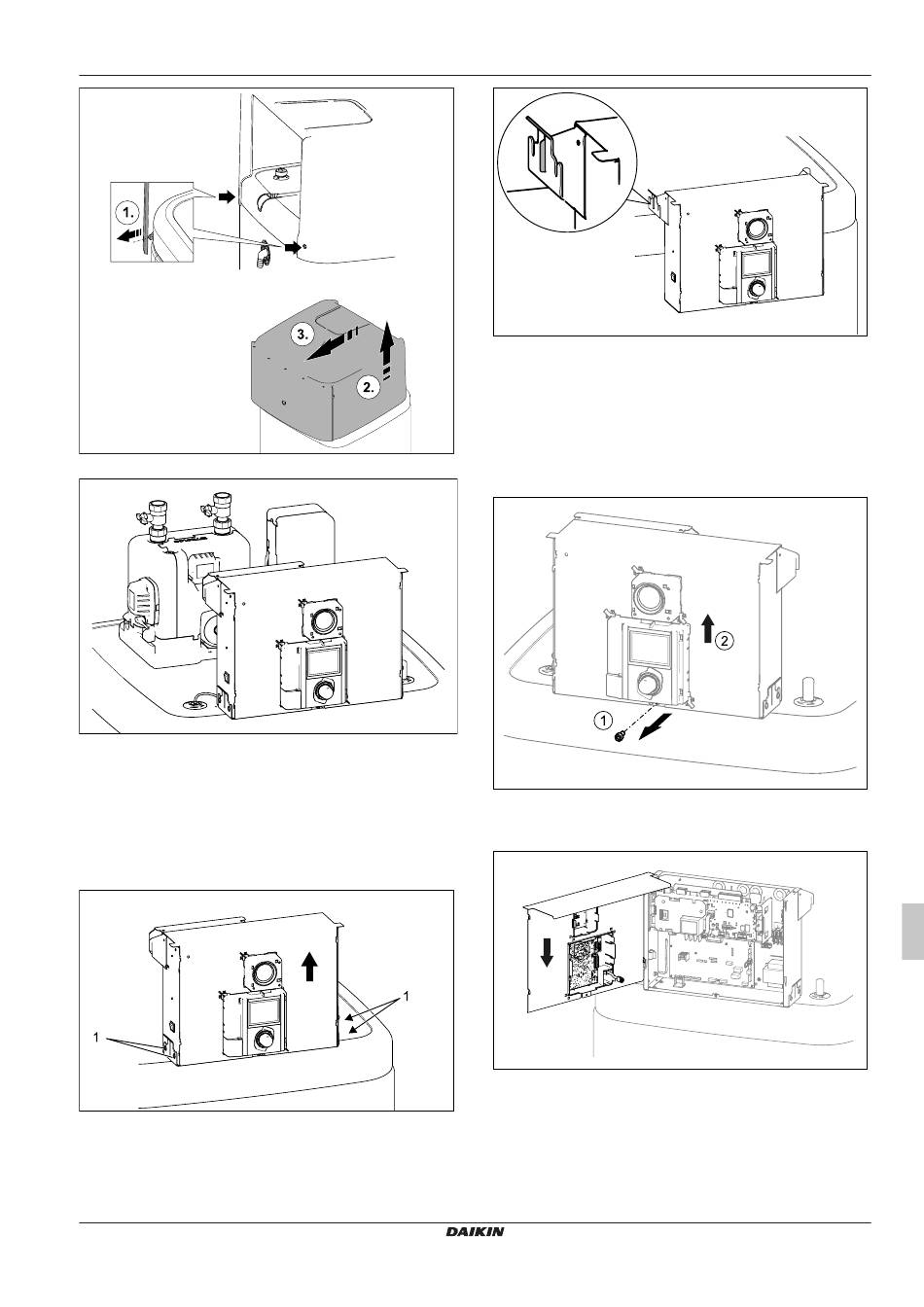 1.

3.

2.

1

1

2

1

DAIKIN