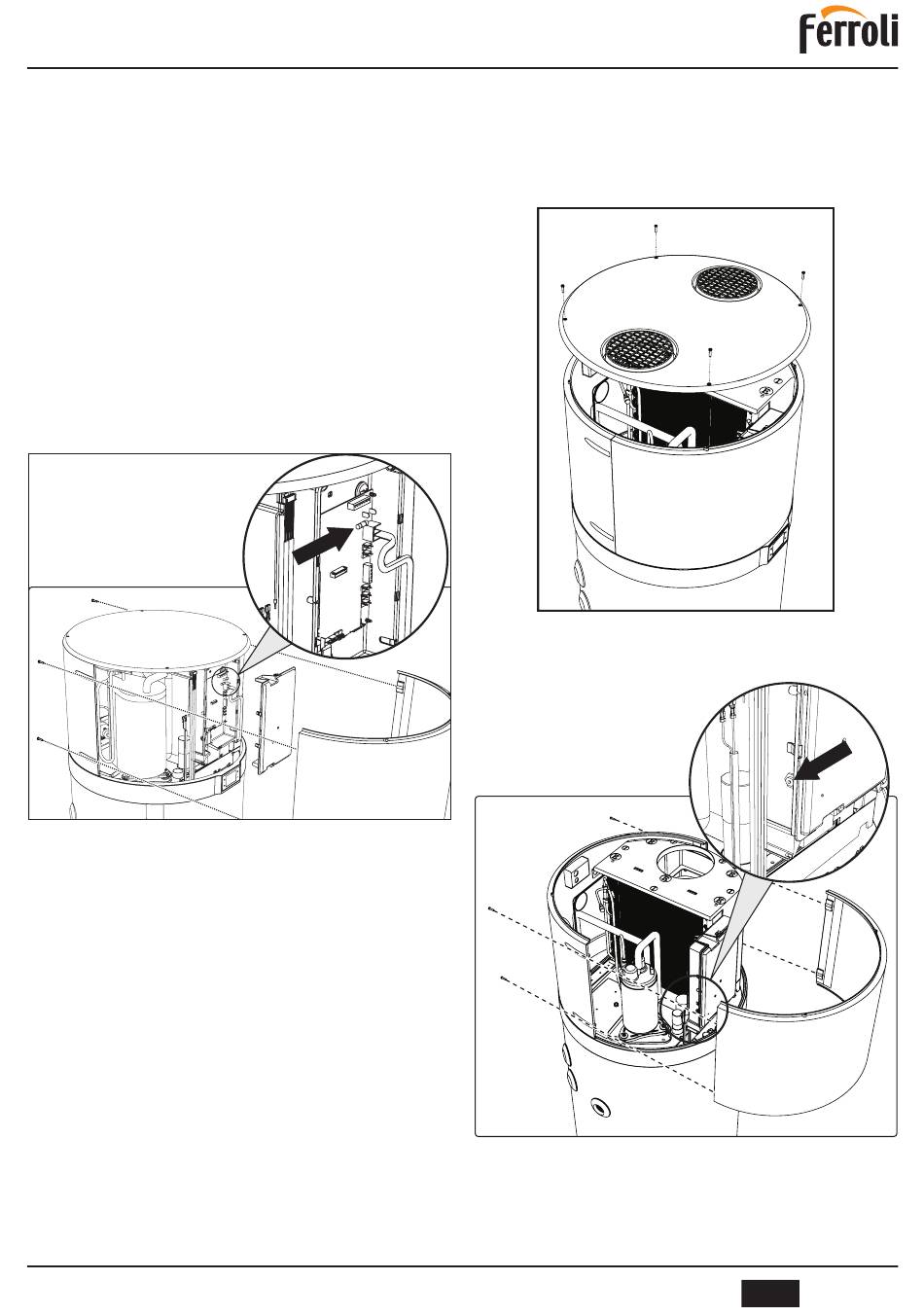 ferroli