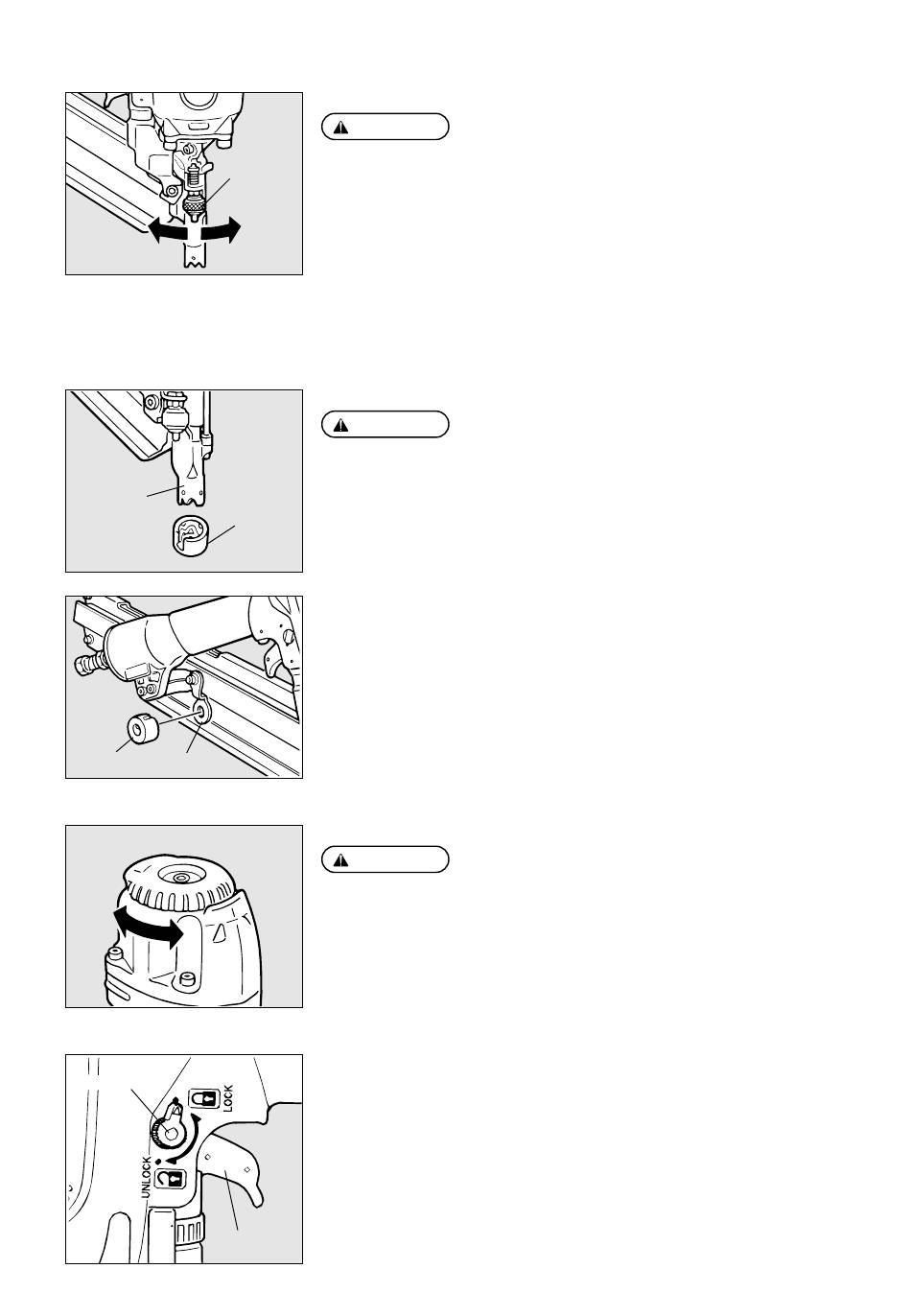 LOCK

UNLOCK