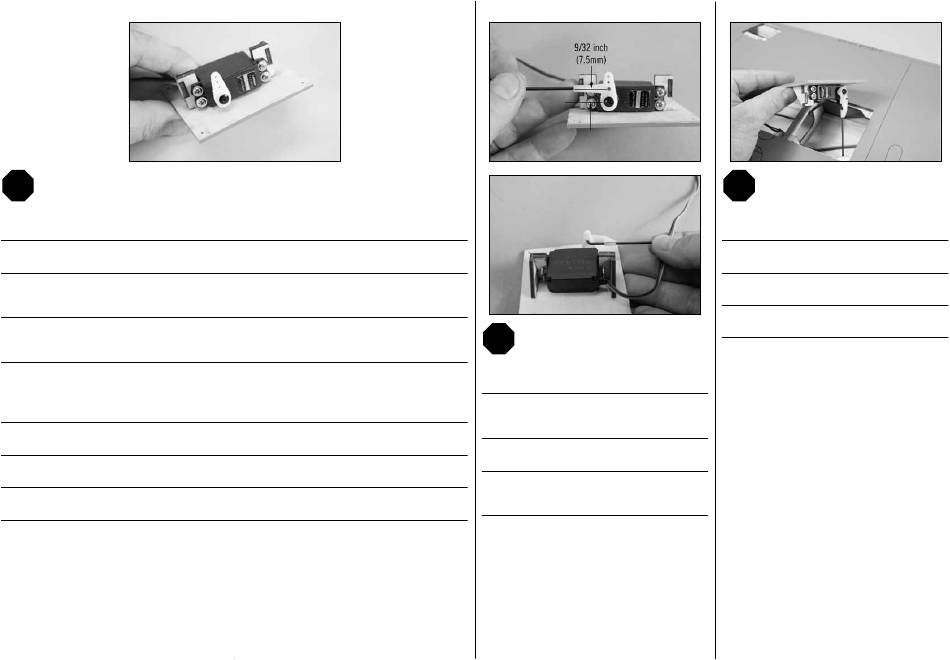 9/32 inch (7.5mm)