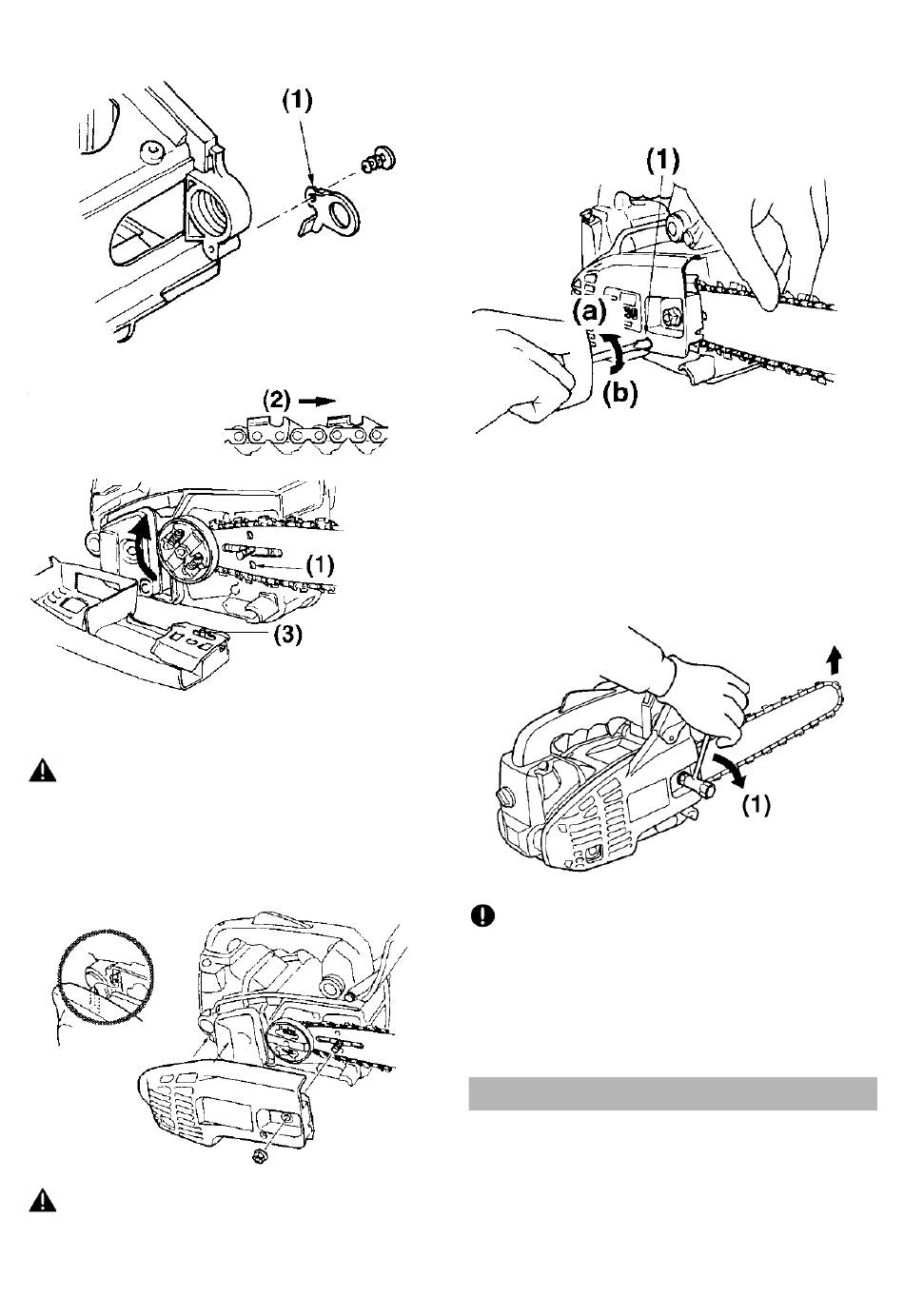 (1)

(2)

(1)

(3)

(1)

(a)

(b)

(1)