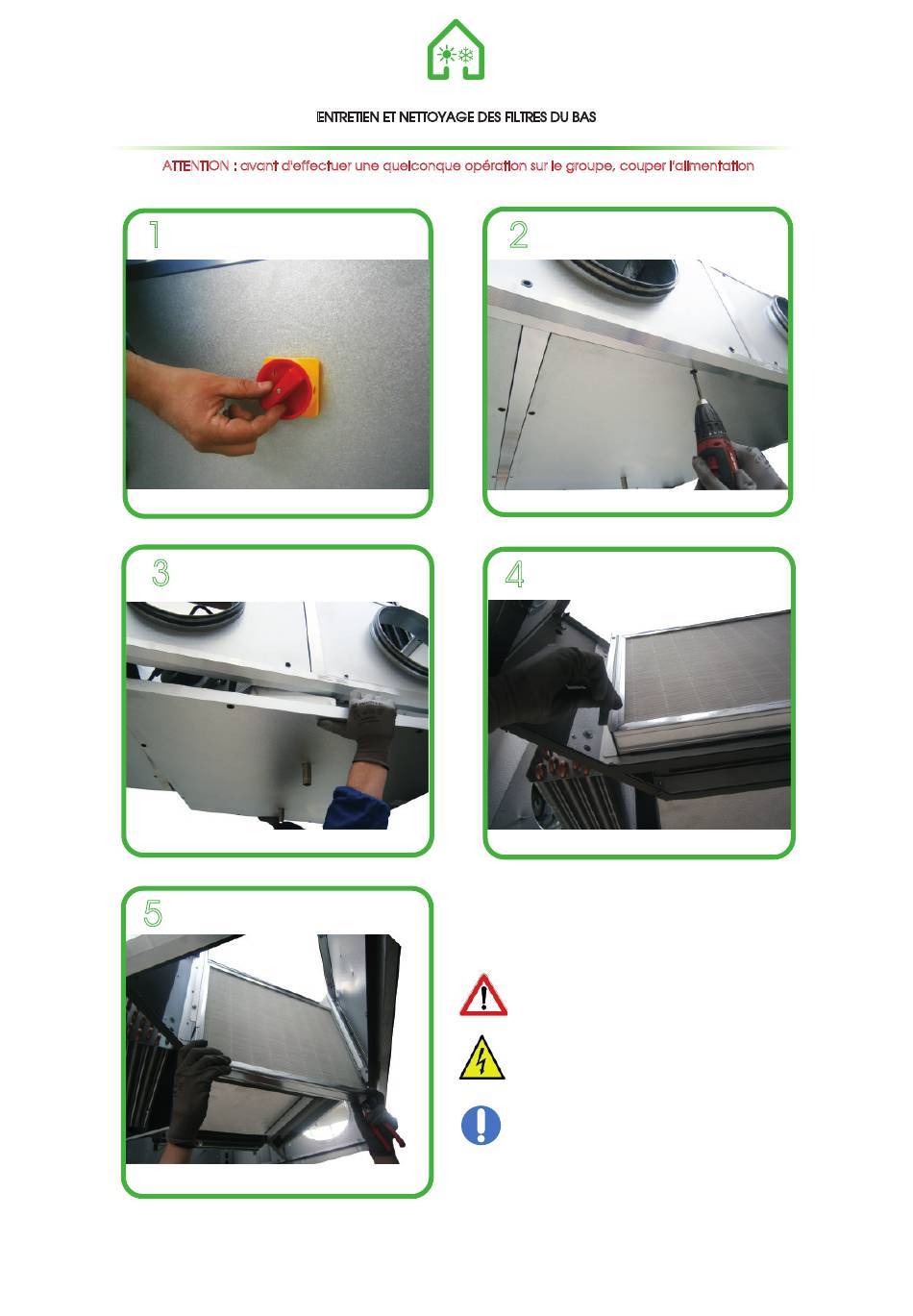 ENTRETIEN ET NETTOYAGE DES FILTRES DU BAS

ATTENTION : avant d'effectuer une quelconque opération sur le groupe, couper l'alimentation

1

2

3

4

5