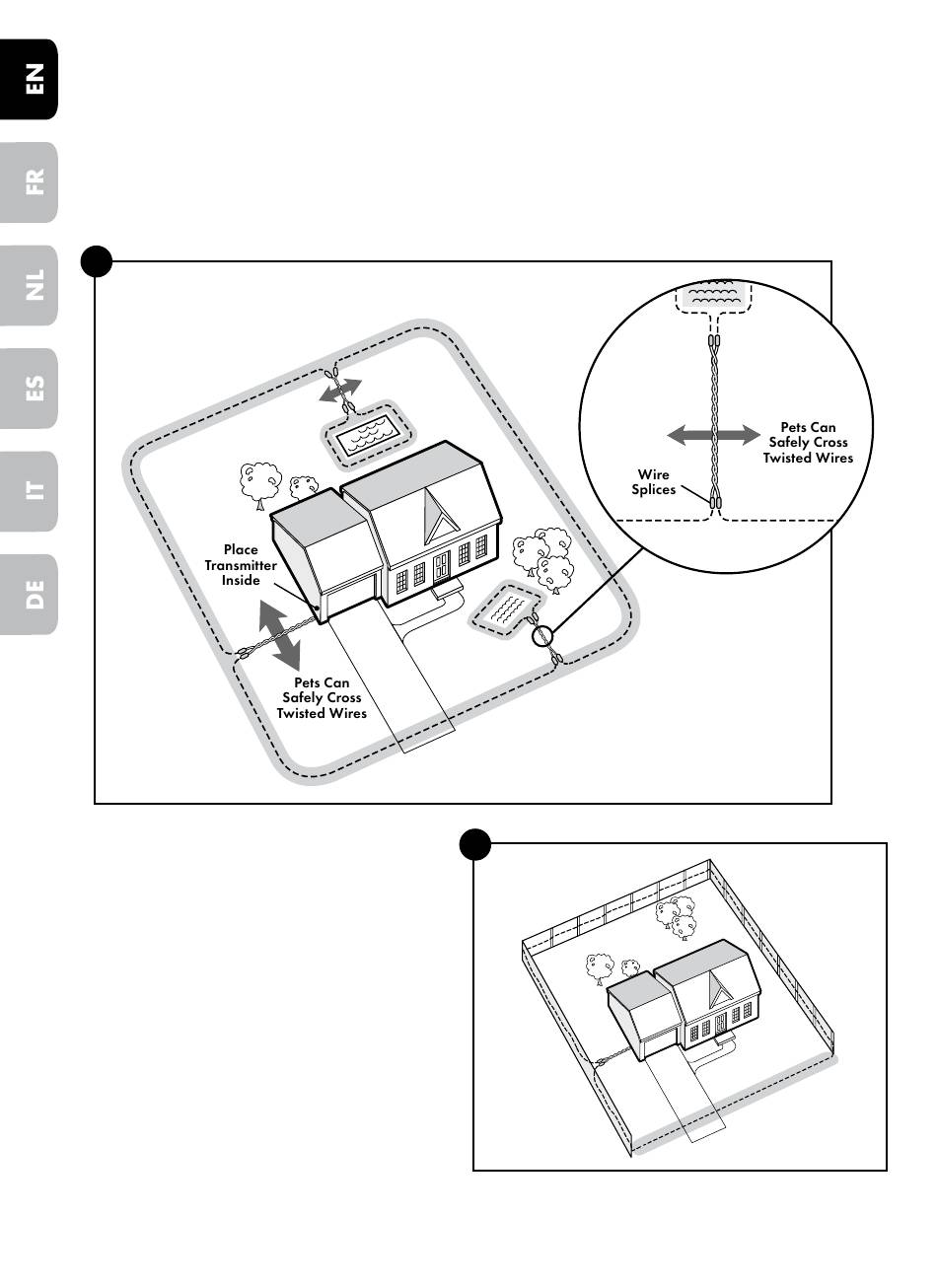 EN

FR

NL

ES

IT

DE

Place Transmitter Inside

Pets Can Safely Cross Twisted Wires

Pets Can Safely Cross Twisted Wires

Wire Splices