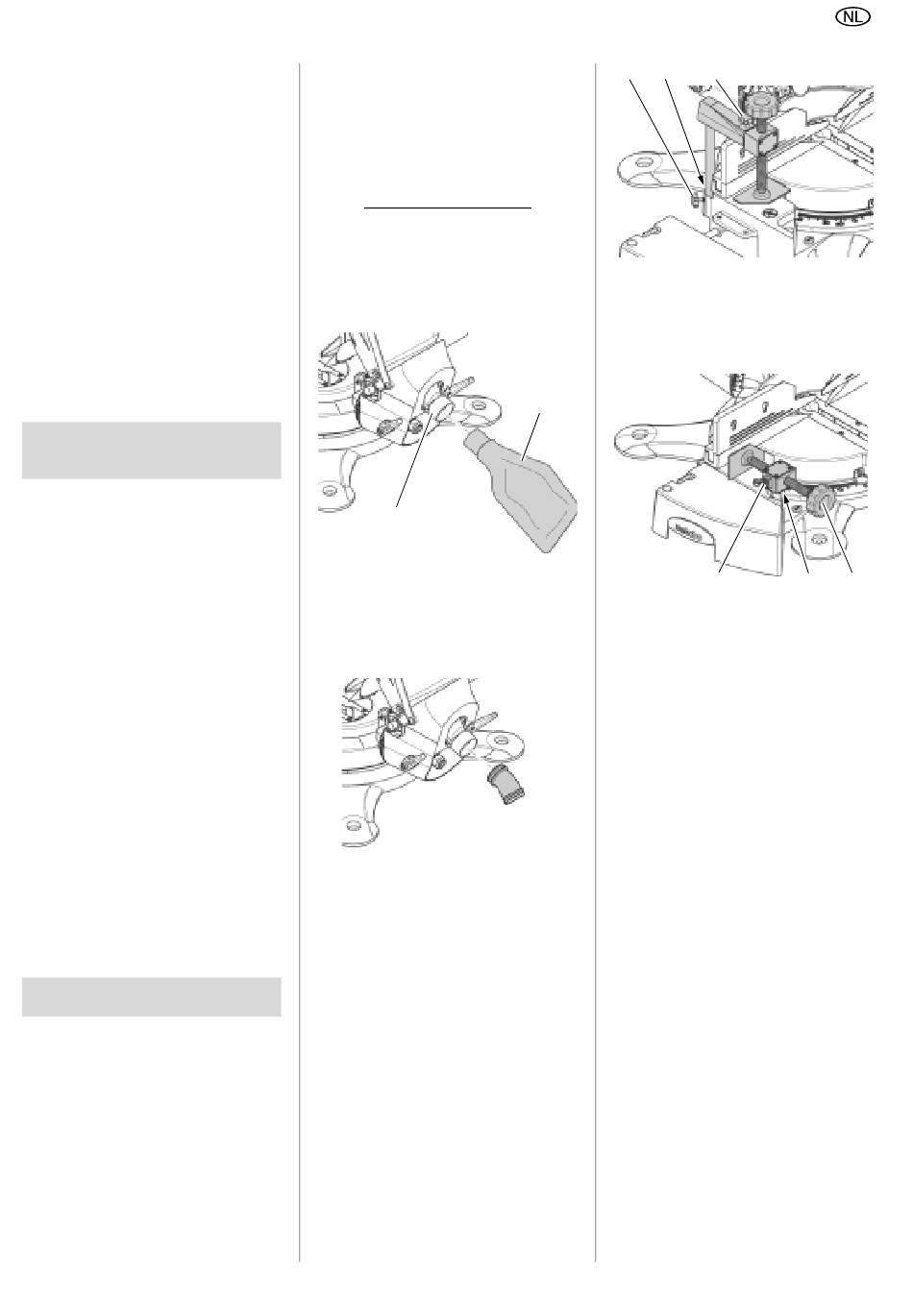 NL