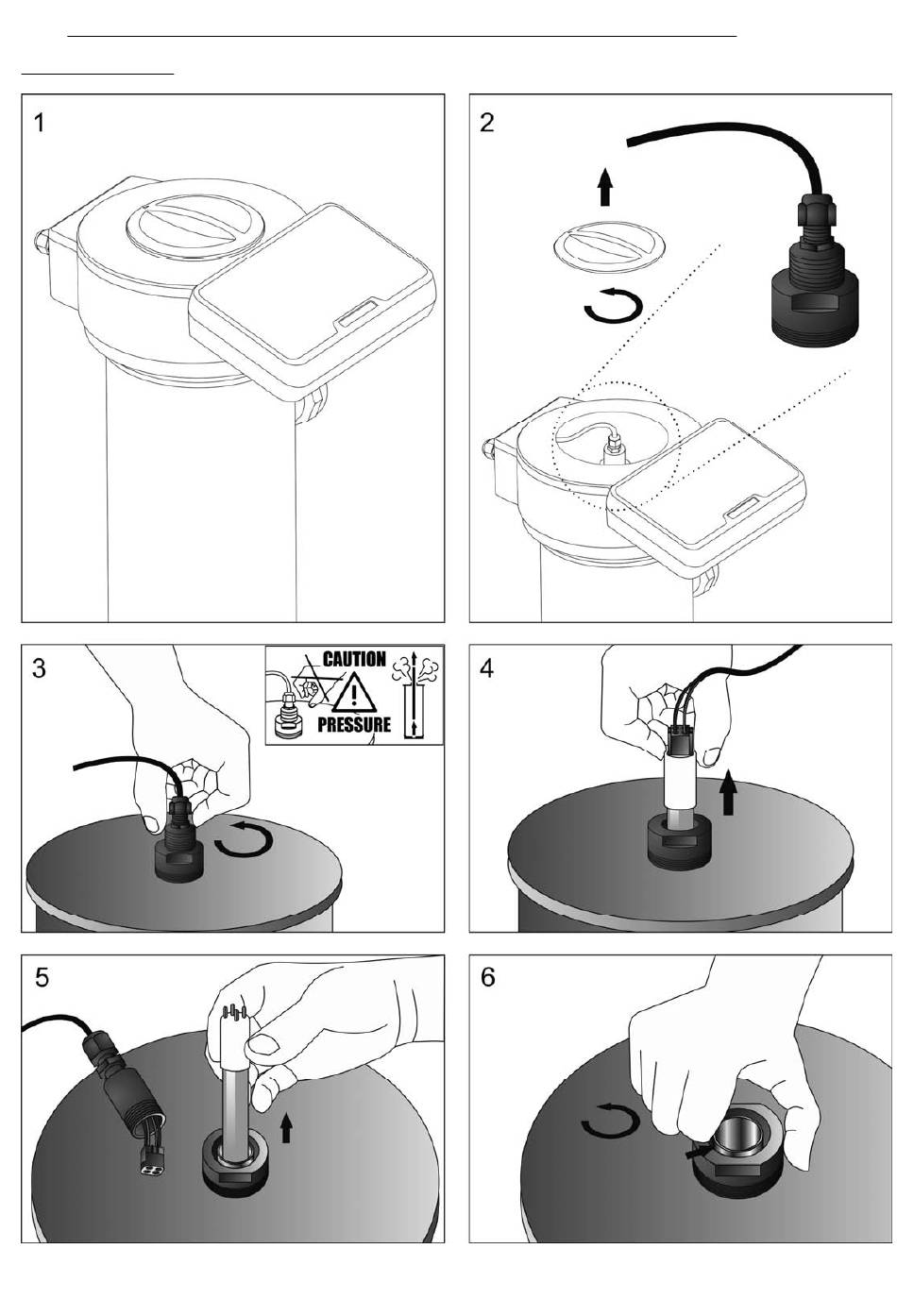 1

2

3

CAUTION

PRESSURE

4

5

6