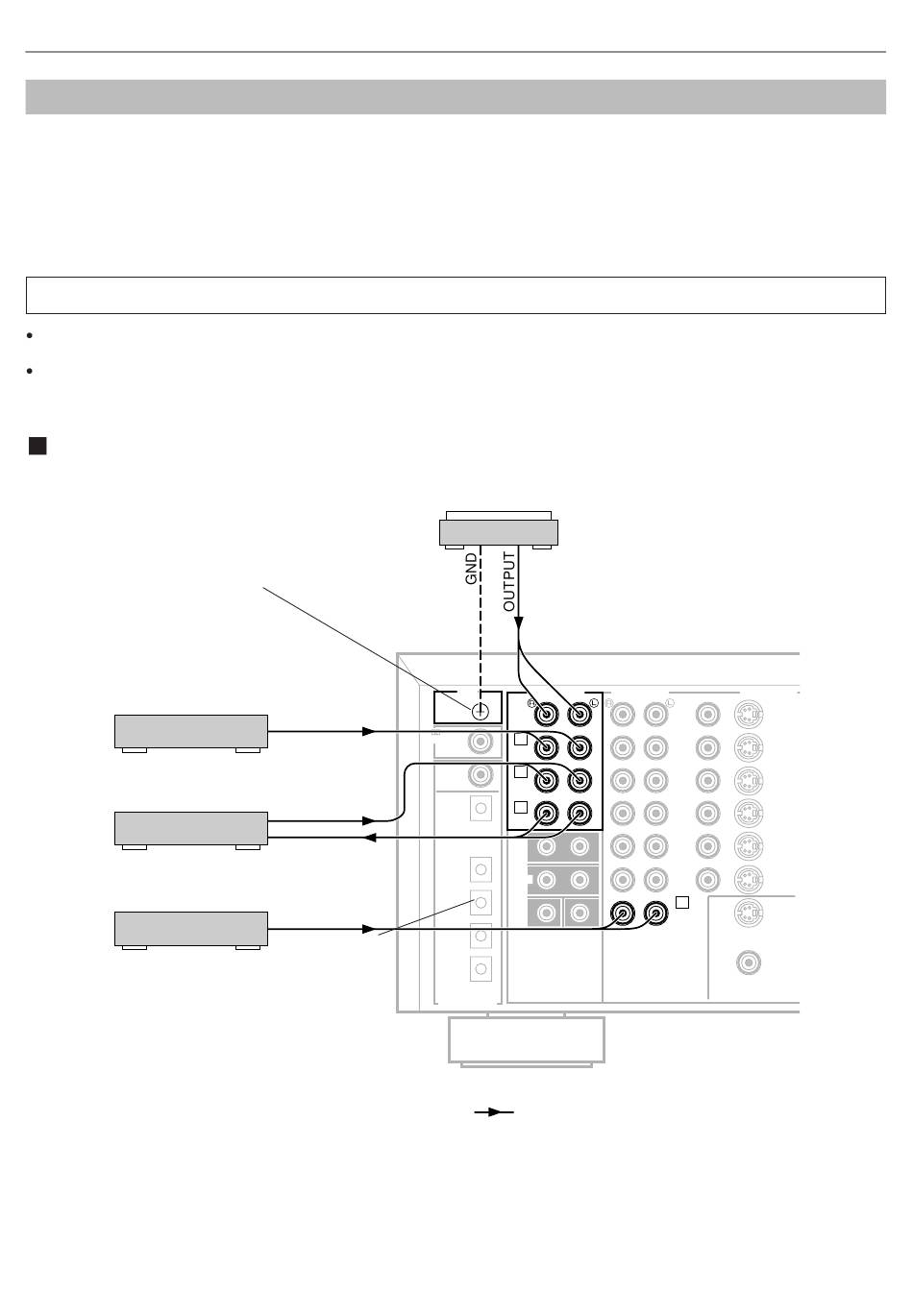 GND
OUTPUT