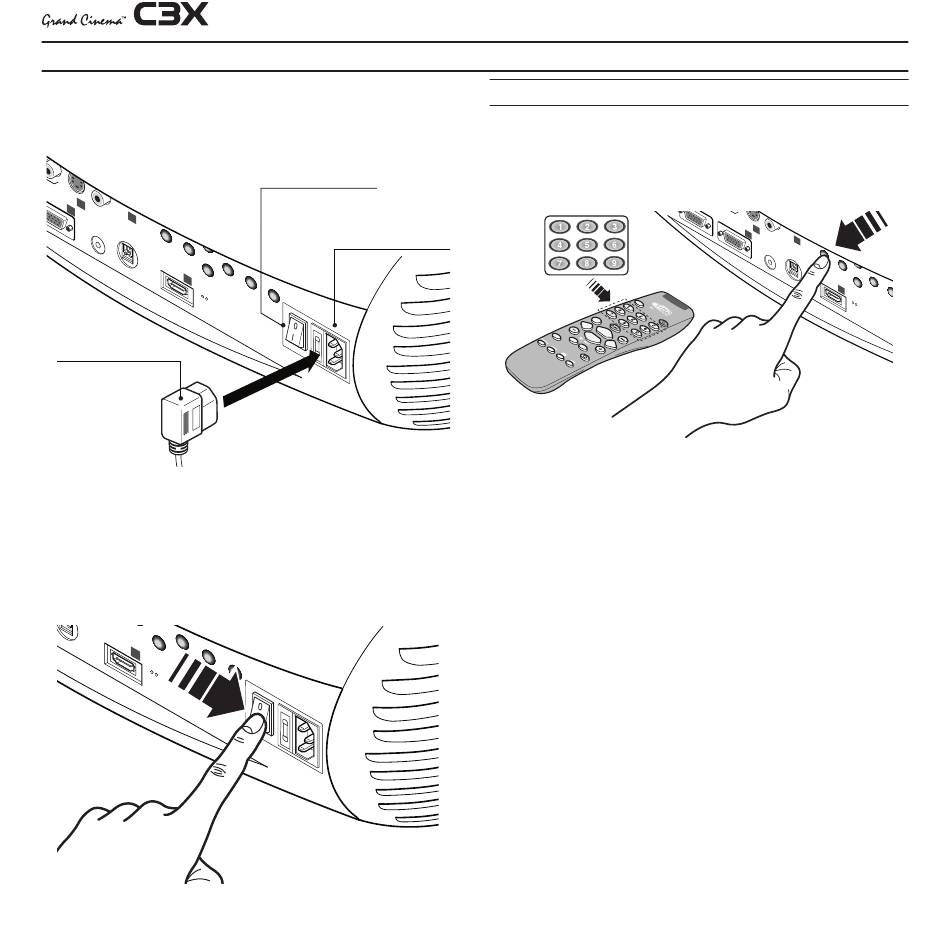 Grand Cinema™ C3X

1 2 3
4 5 6
7 8 9