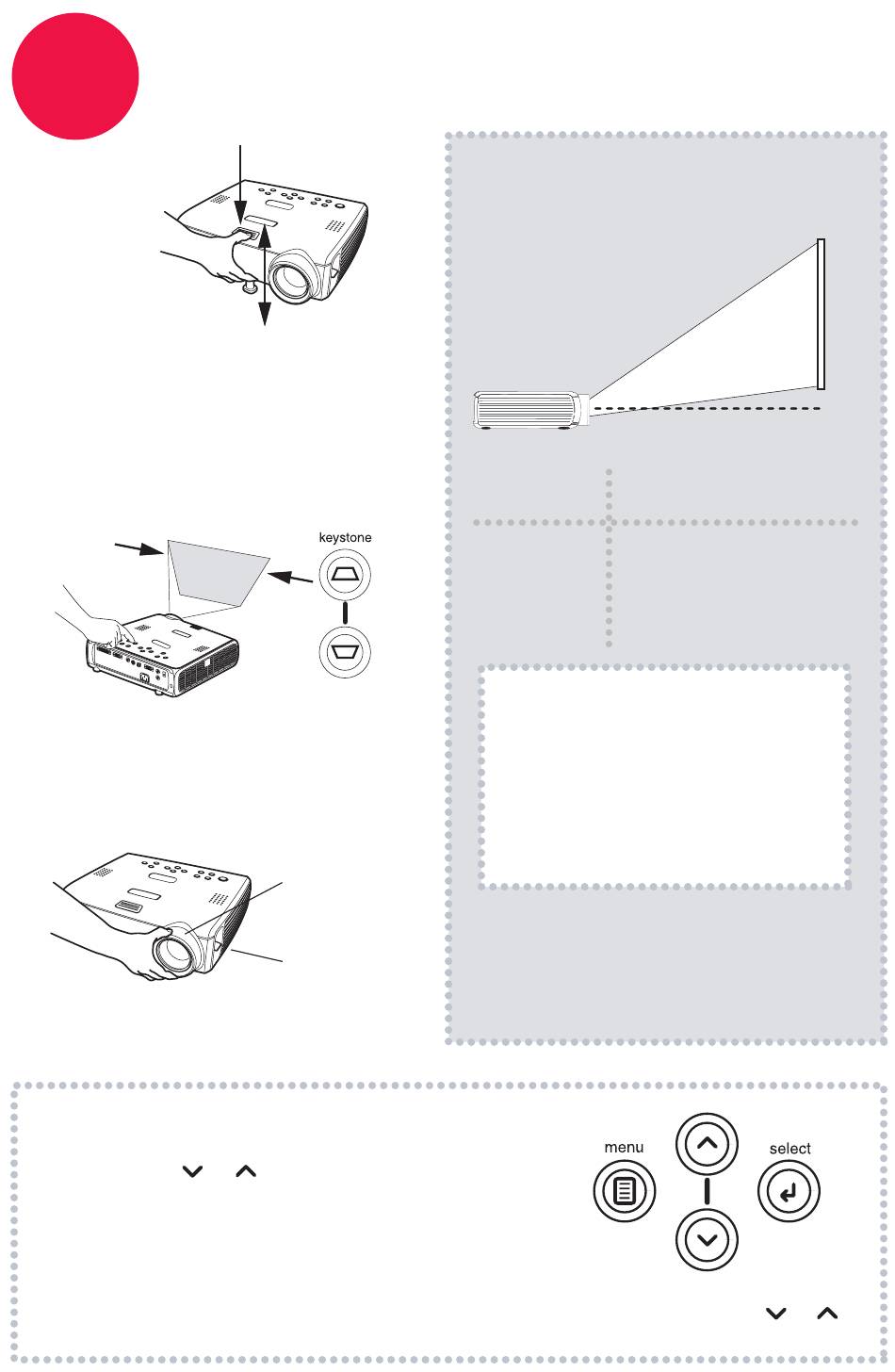 keystone

menu

select