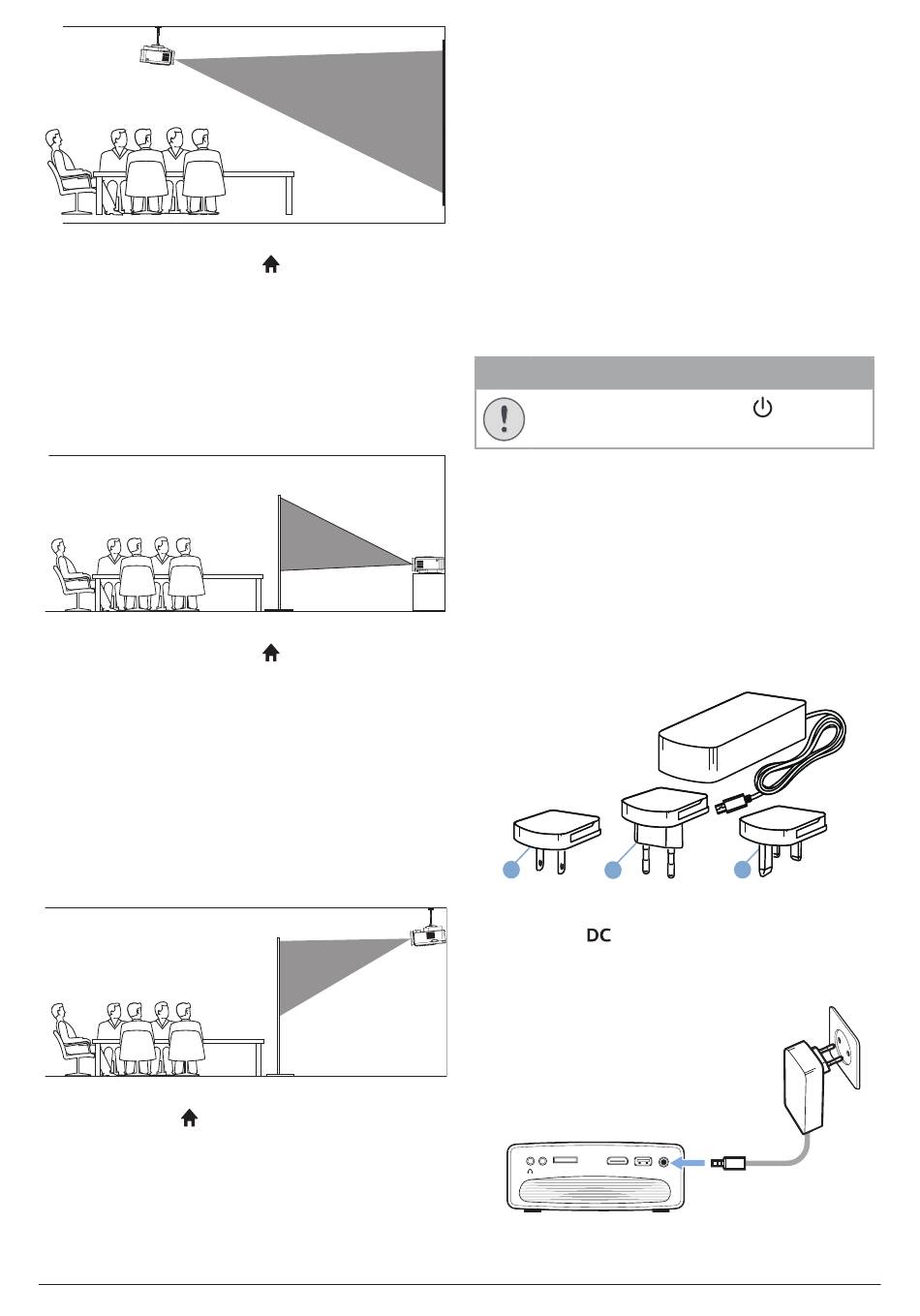 DC