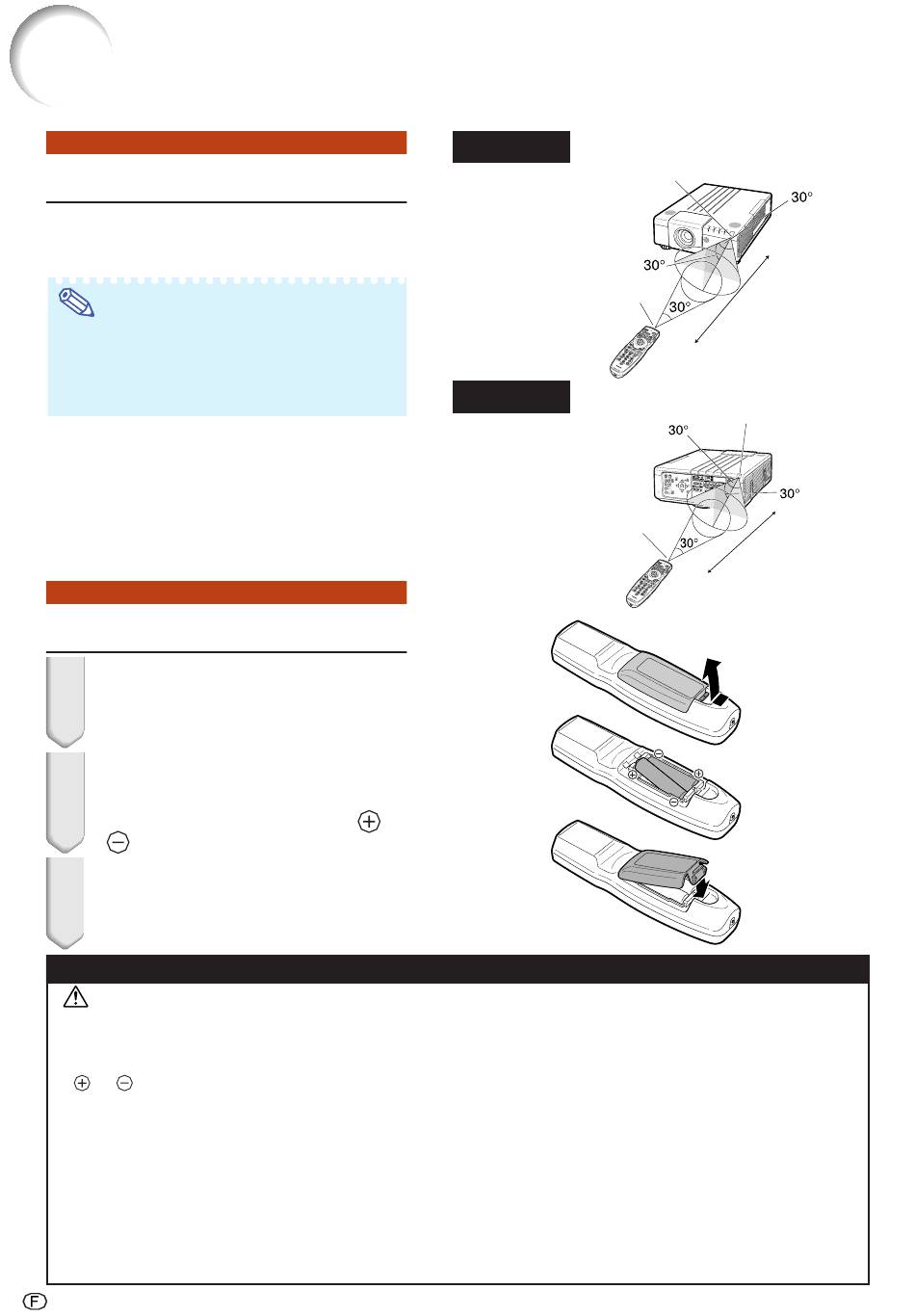 30°

30°

30°

30°

30°

30°

F