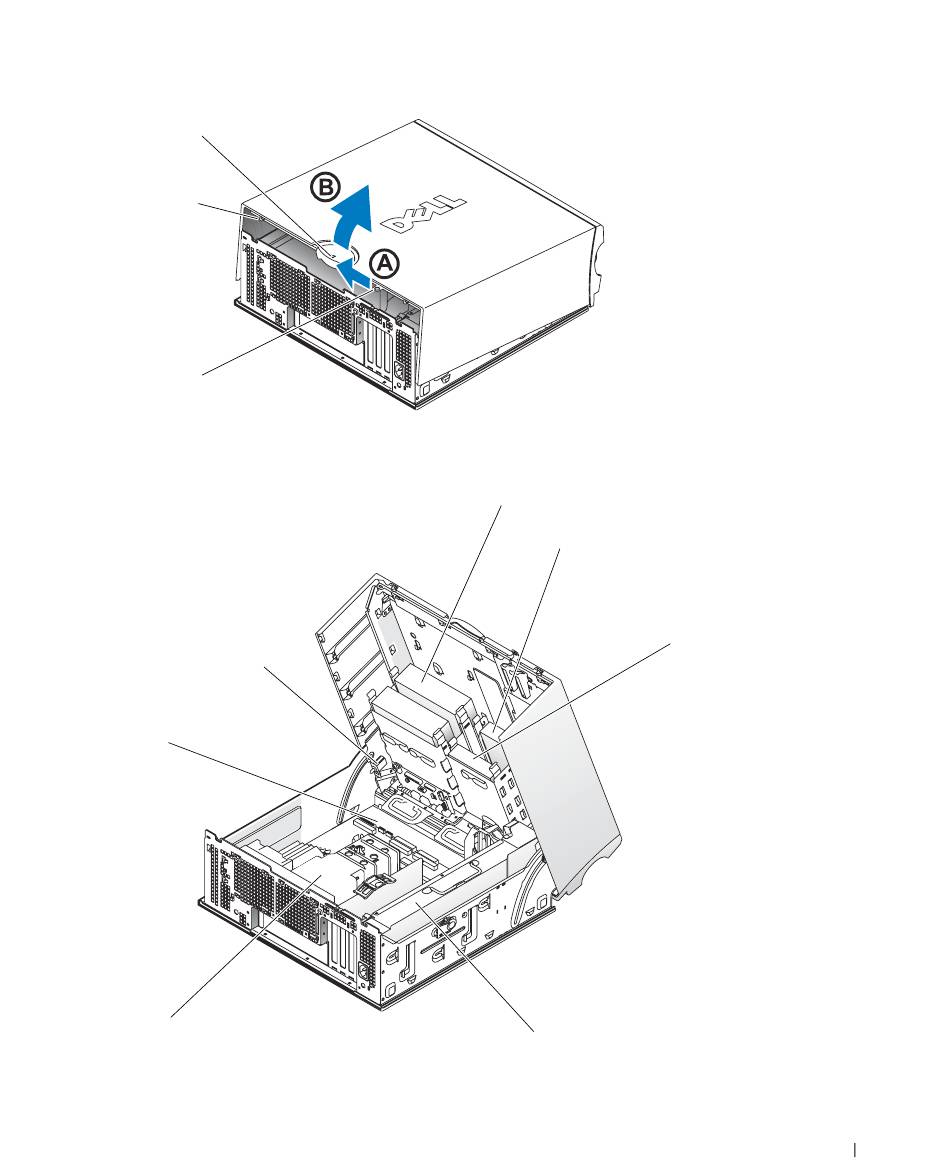 B
A
DELL