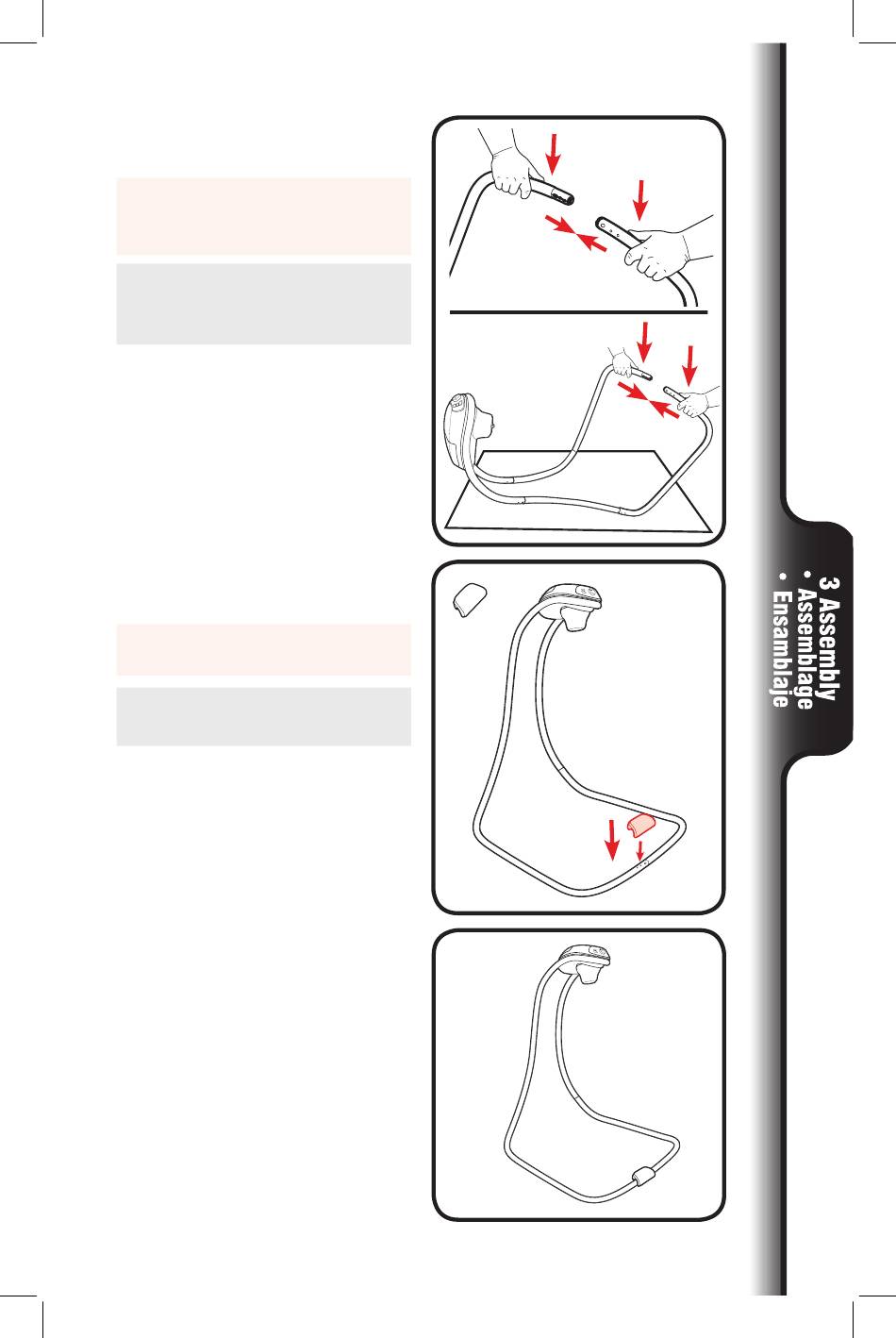 3 Assembly
• Assemblage
• Ensamblaje