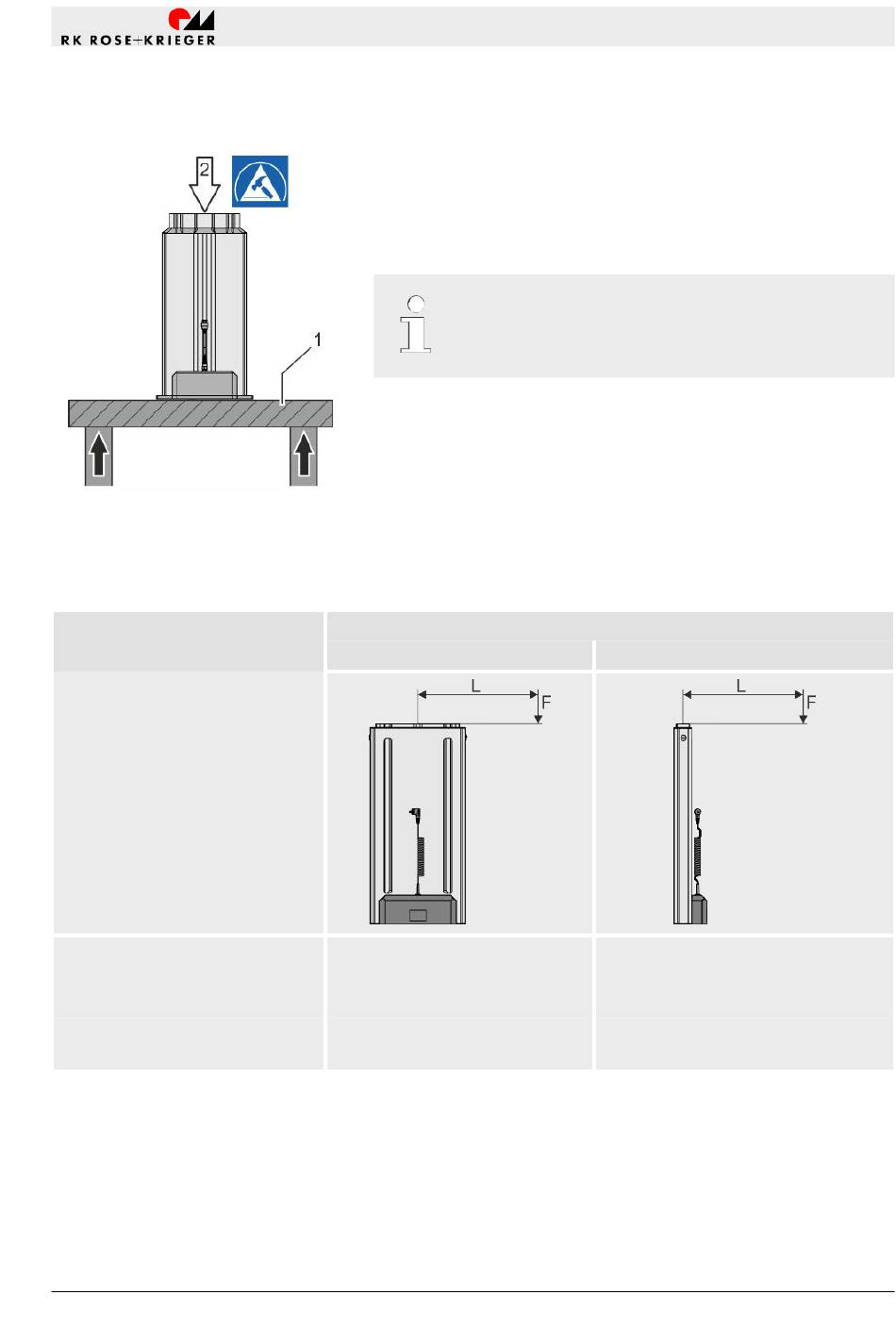 RK ROSE+KRIEGER

2

1

L

F

L

F