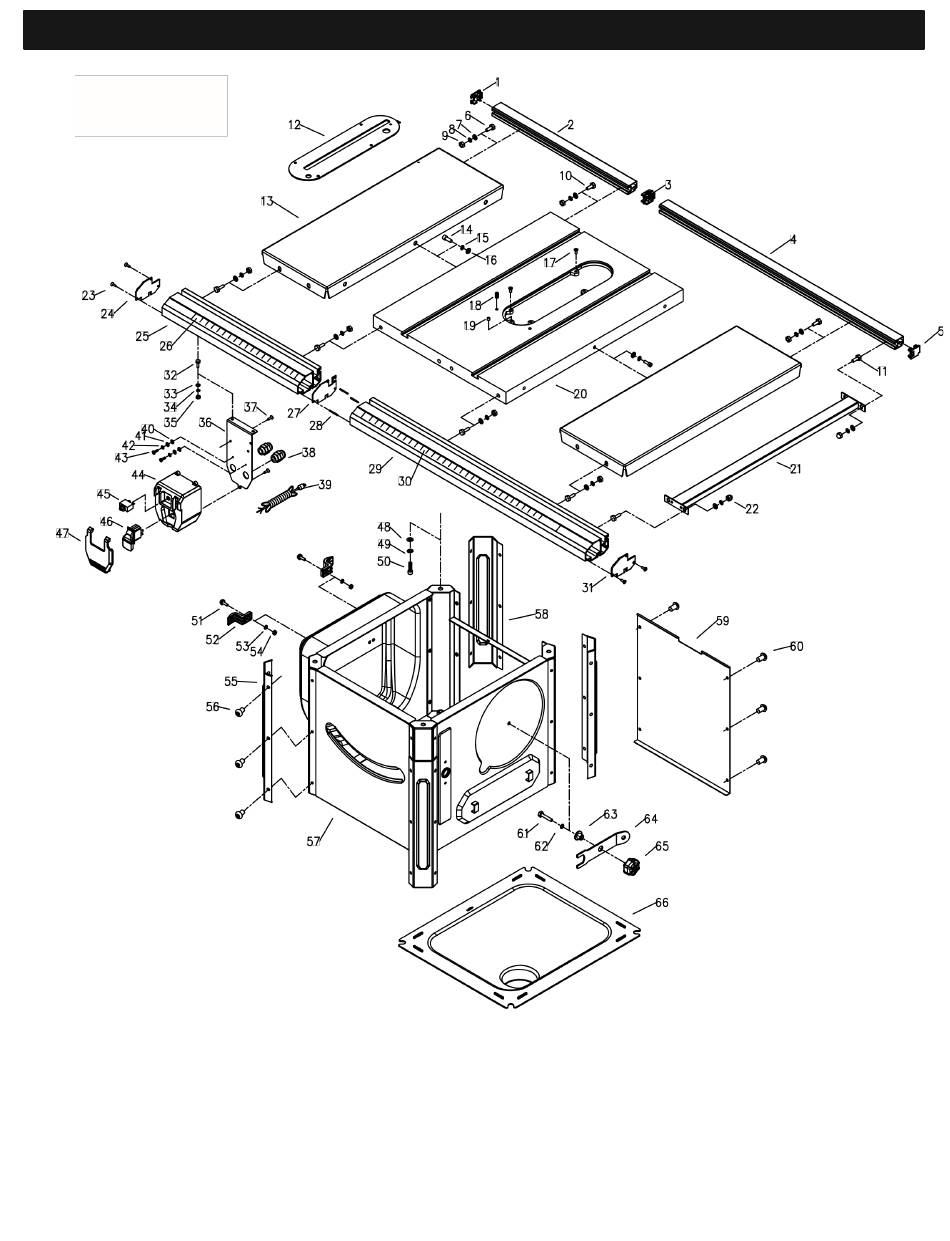 1
2
3
4
5
6
7
8
9
10
11
12
13
14
15
16
17
18
19
20
21
22
23
24
25
26
27
28
29
30
31
32
33
34
35
36
37
38
39
40
41
42
43
44
45
46
47
48
49
50
51
52
53
54
55
56
57
58
59
60
61
62
63
64
65
66