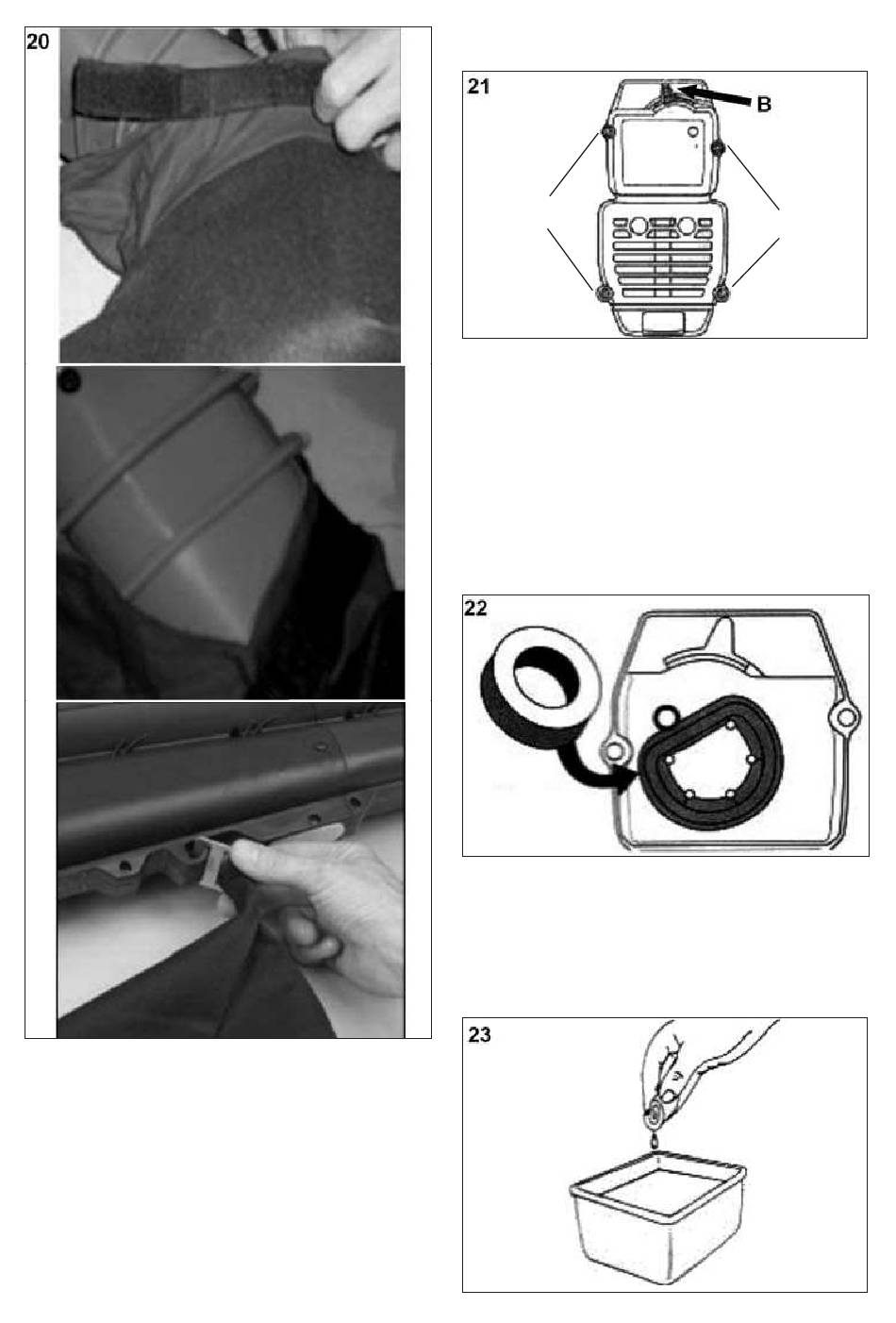 20

21

B

22

23