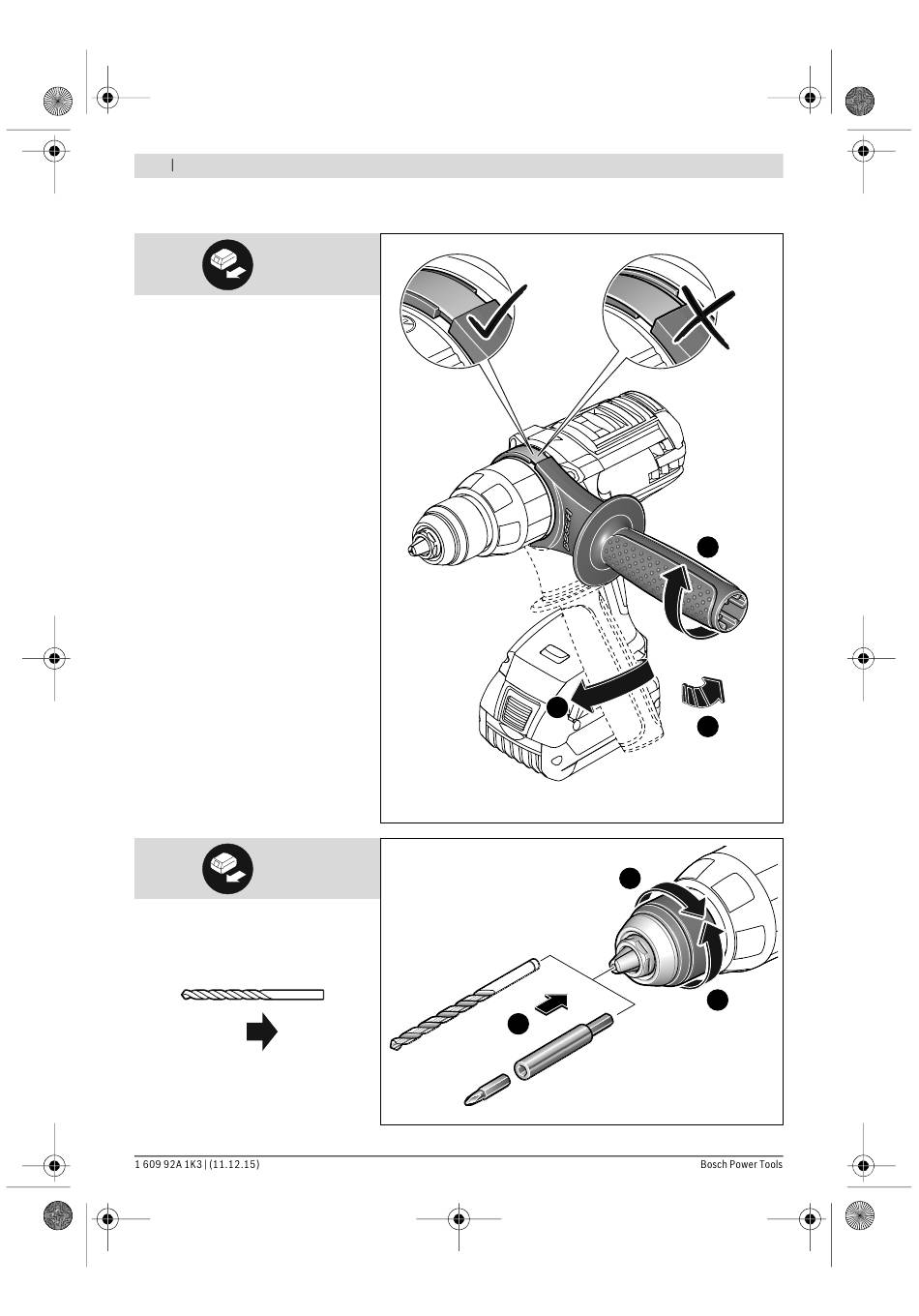 1 609 92A 1K3 | (11.12.15)

Bosch Power Tools