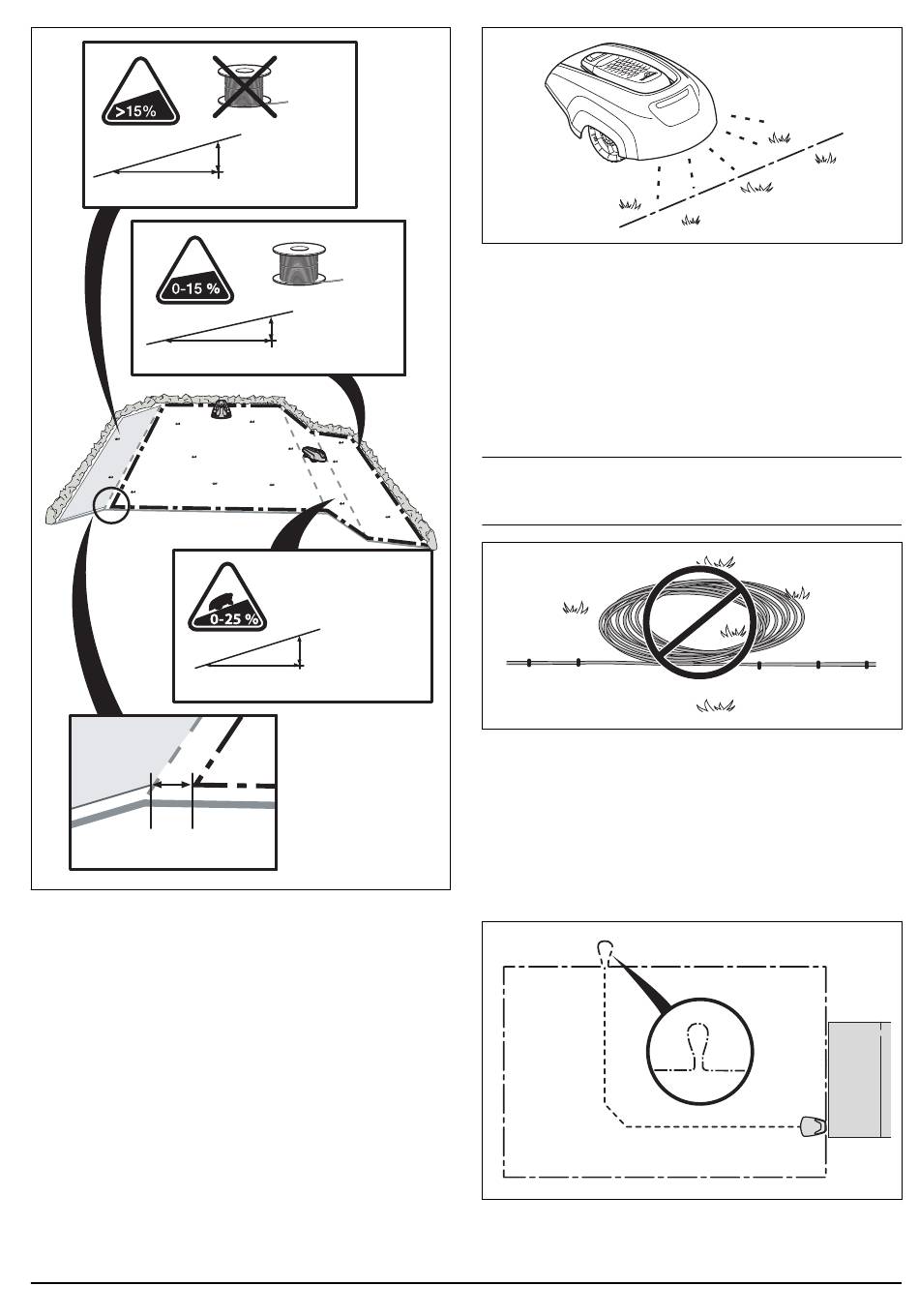 >15%

0-15 %

0-25 %