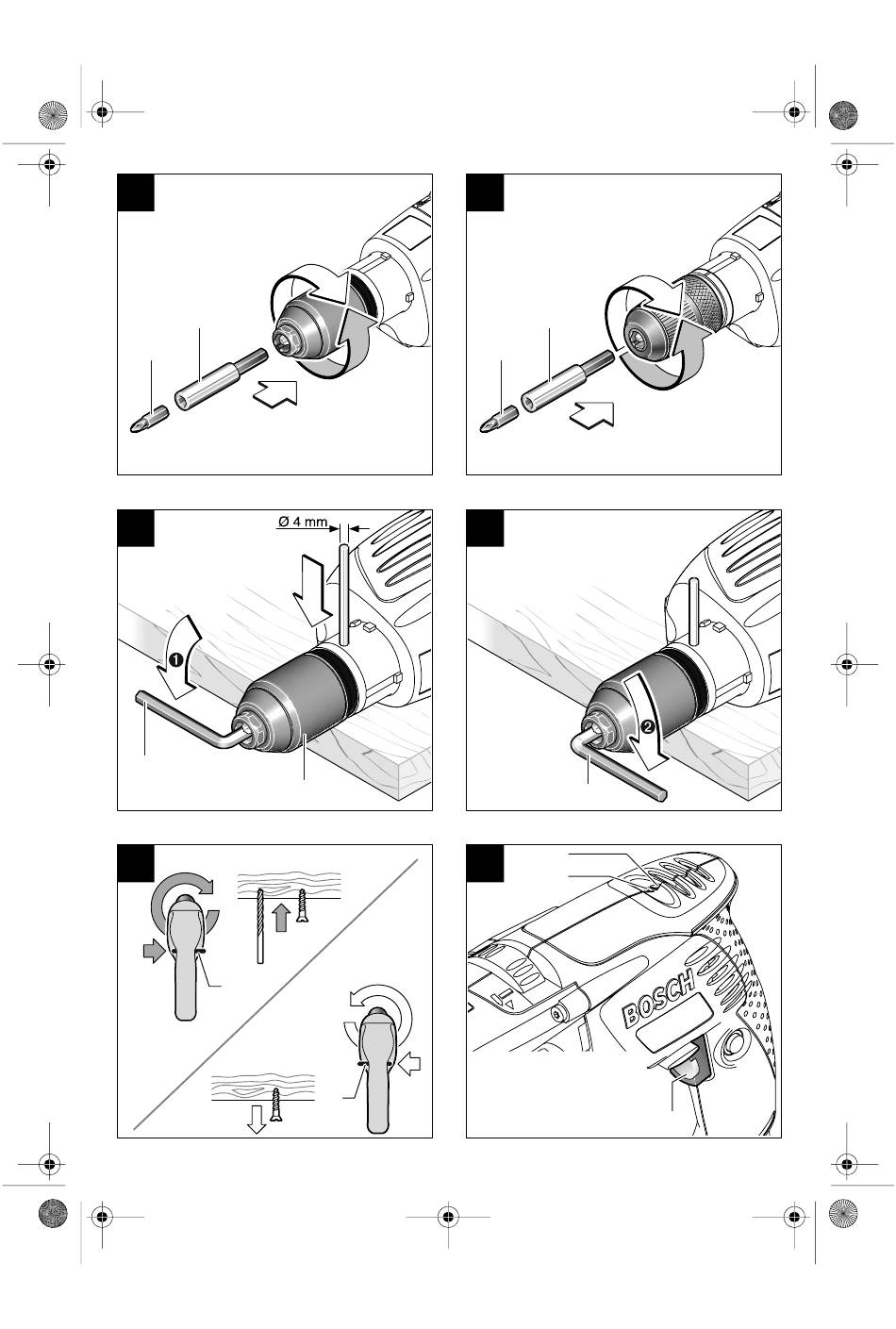 Ø 4 mm

❶

❷

BOSCH