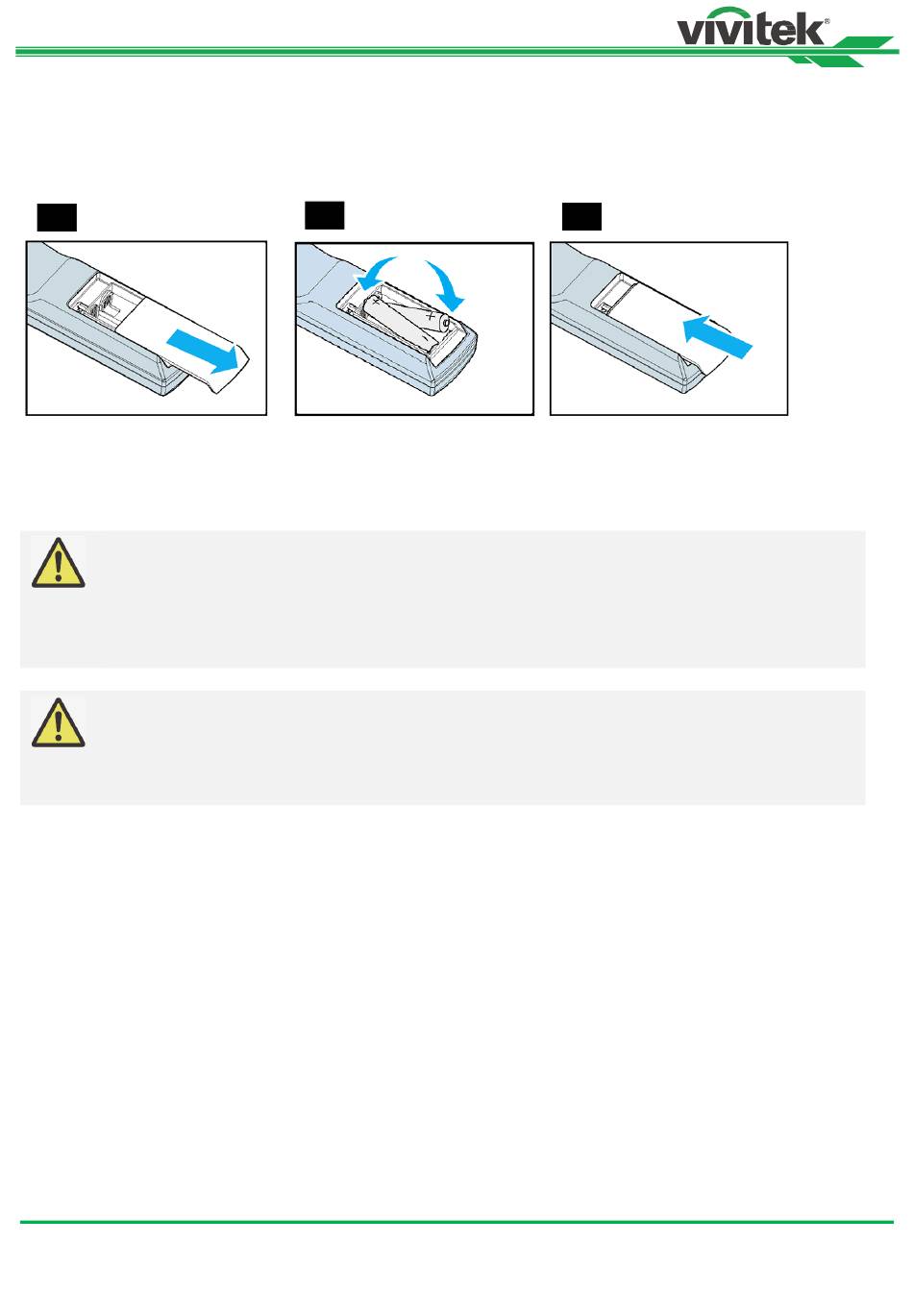 vivitek®