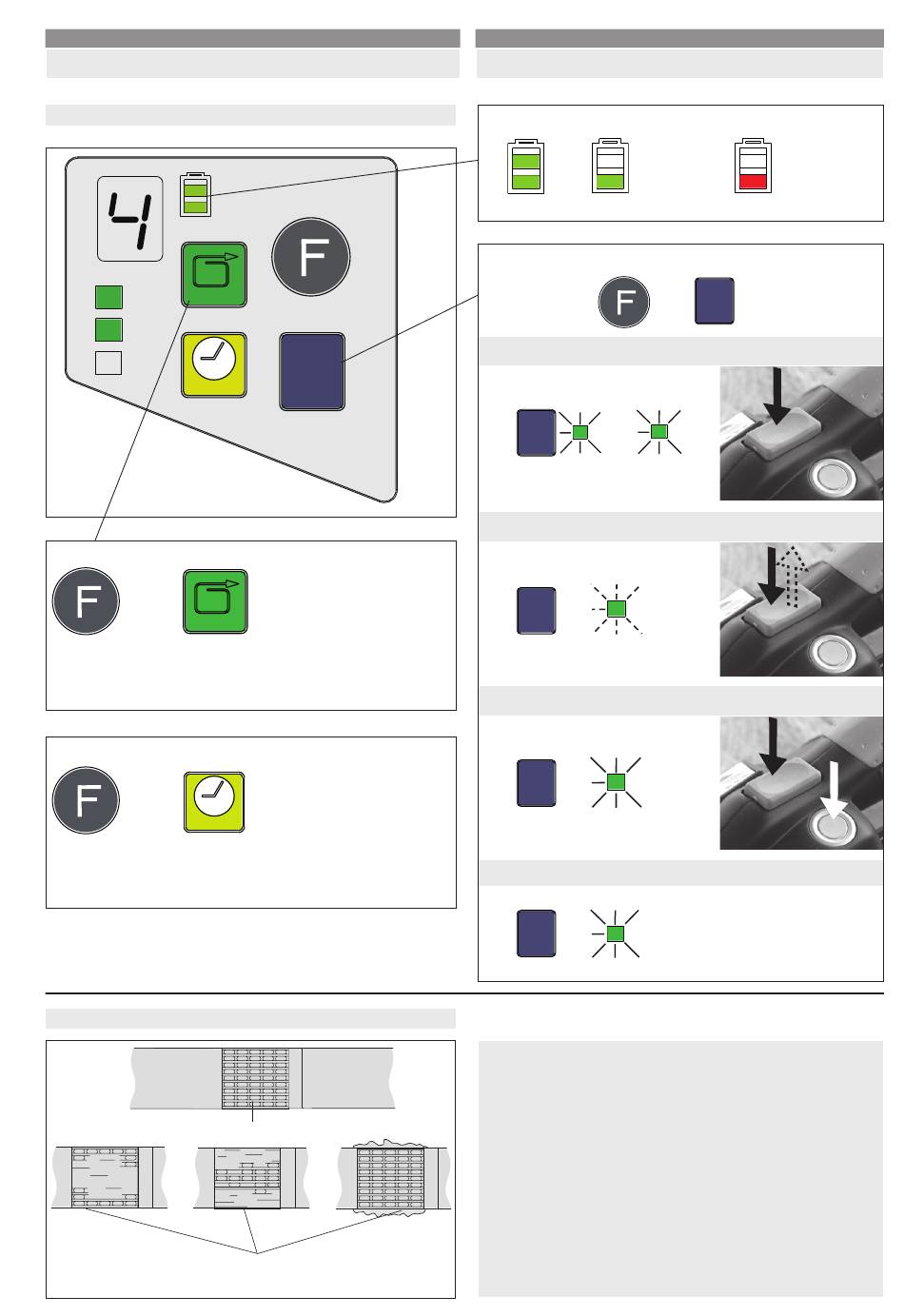 4

F

F

F

F