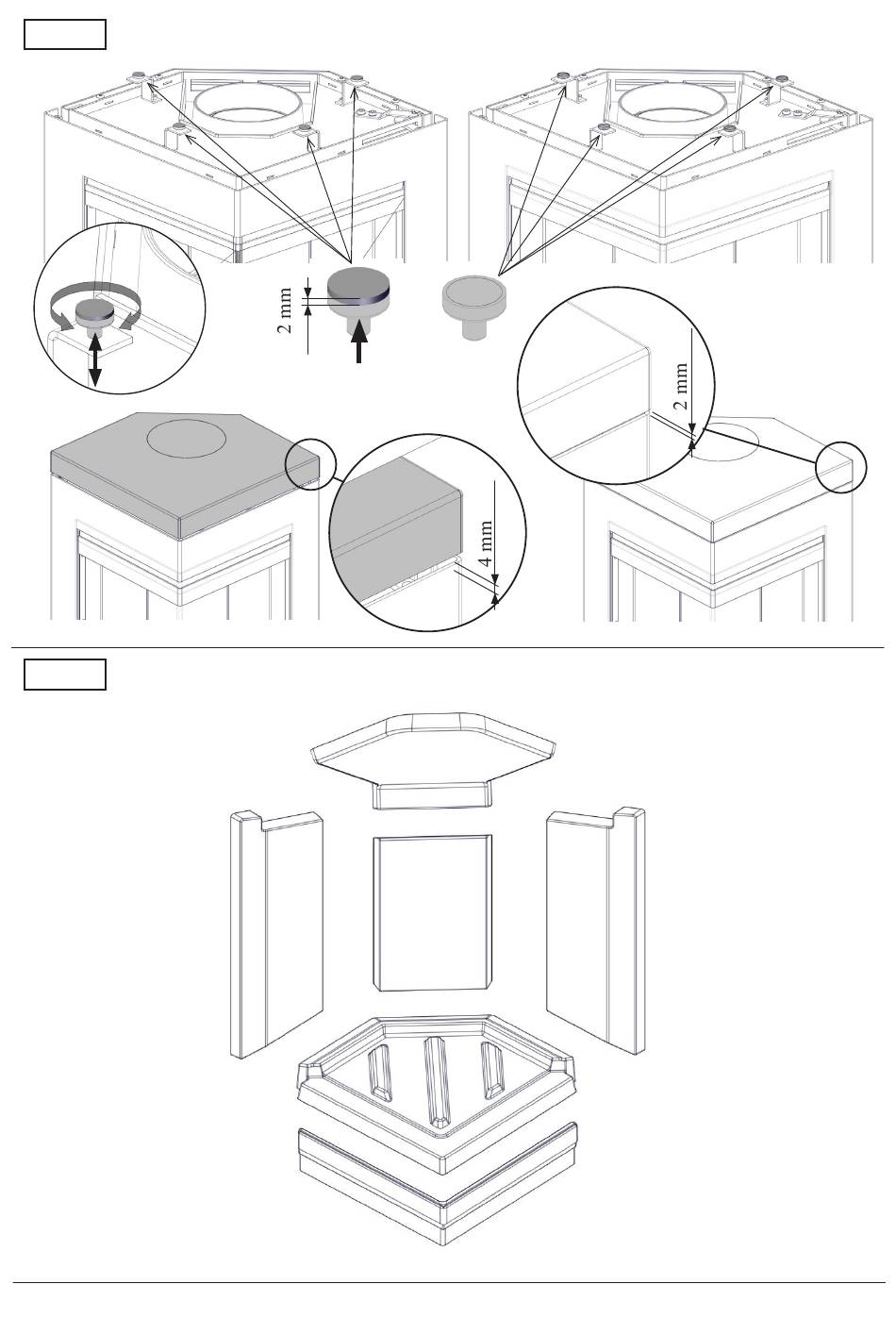 2 mm

2 mm

4 mm